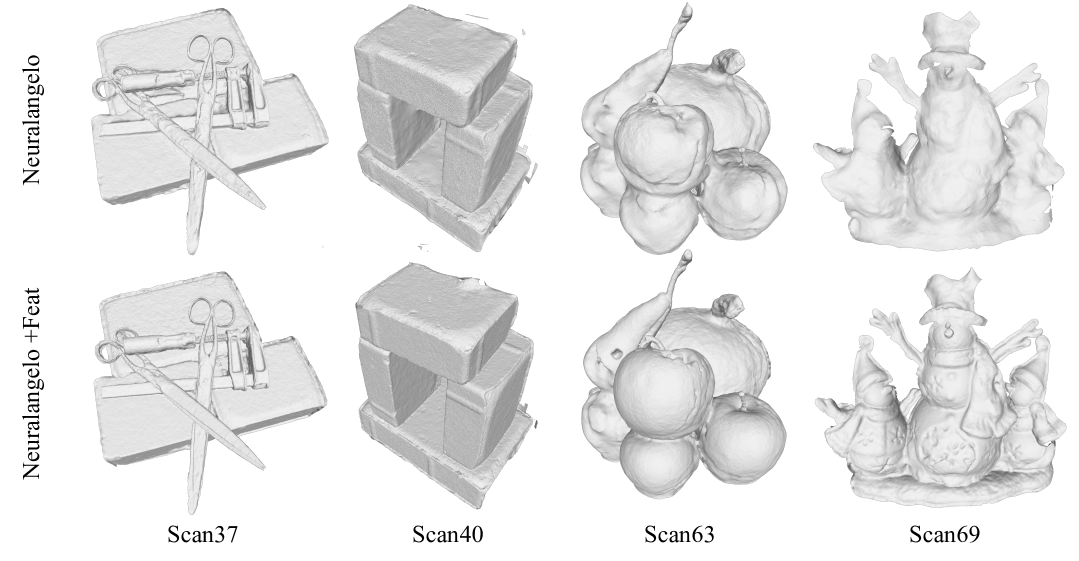 Neuralangelo

Neuralangelo +Feat

Scan37

Scan40

Scan63

Scan69