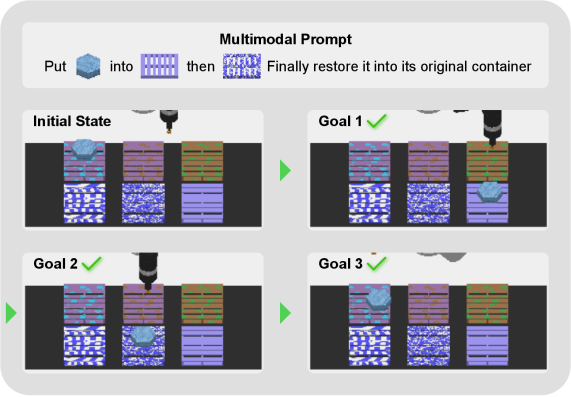 Multimodal Prompt

Put into then Finally restore it into its original container

Initial State

Goal 1

Goal 2

Goal 3