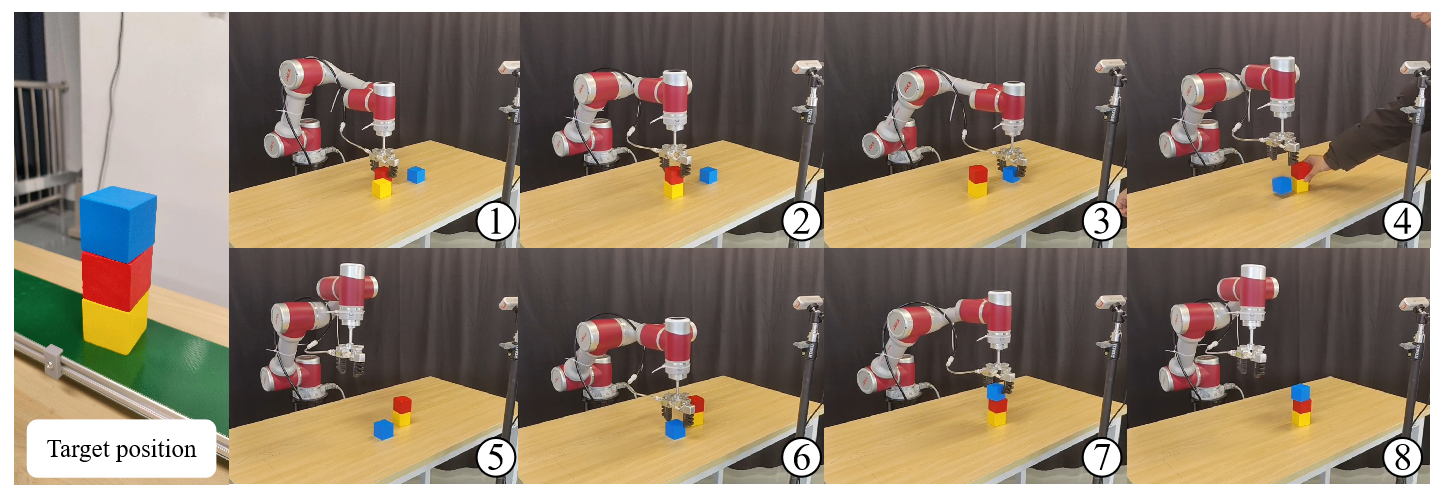 Target position

1

2

3

4

5

6

7

8