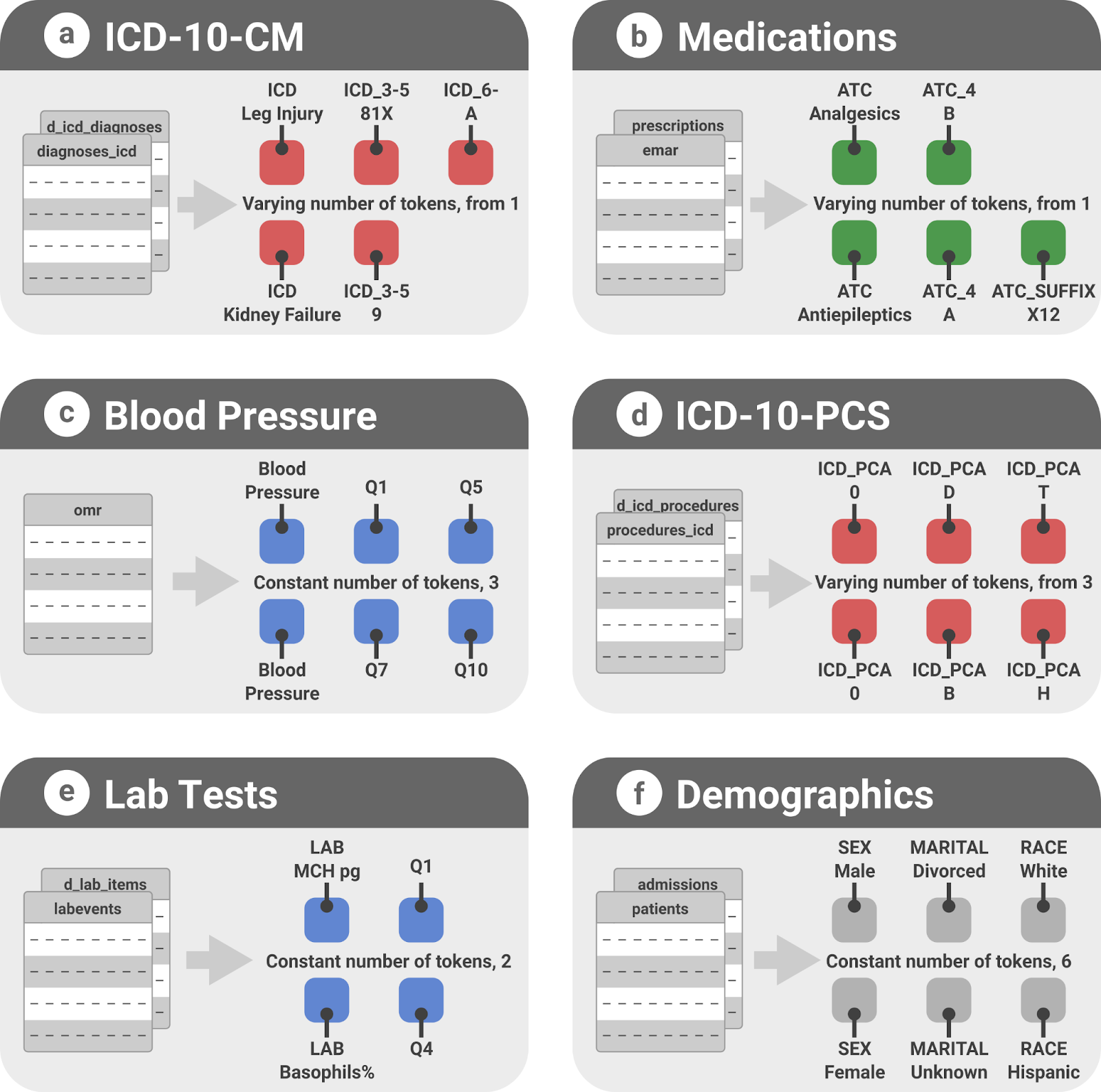 a ICD-10-CM

d_icd_diagnoses
diagnoses_icd

ICD Leg Injury
ICD_3-5 81X
ICD_6- A

Varying number of tokens, from 1

ICD Kidney Failure
ICD_3-5 9

b Medications

prescriptions
emar

ATC Analgesics
ATC_4 B

Varying number of tokens, from 1

ATC Antiepileptics
ATC_4 A
ATC_SUFFIX X12

c Blood Pressure

omr

Blood Pressure
Q1
Q5

Constant number of tokens, 3

Blood Pressure
Q7
Q10

d ICD-10-PCS

d_icd_procedures
procedures_icd

ICD_PCA 0
ICD_PCA D
ICD_PCA T

Varying number of tokens, from 3

ICD_PCA 0
ICD_PCA B
ICD_PCA H

e Lab Tests

d_lab_items
labevents

LAB MCH pg
Q1

Constant number of tokens, 2

LAB Basophils%
Q4

f Demographics

admissions
patients

SEX Male
MARITAL Divorced
RACE White

Constant number of tokens, 6

SEX Female
MARITAL Unknown
RACE Hispanic