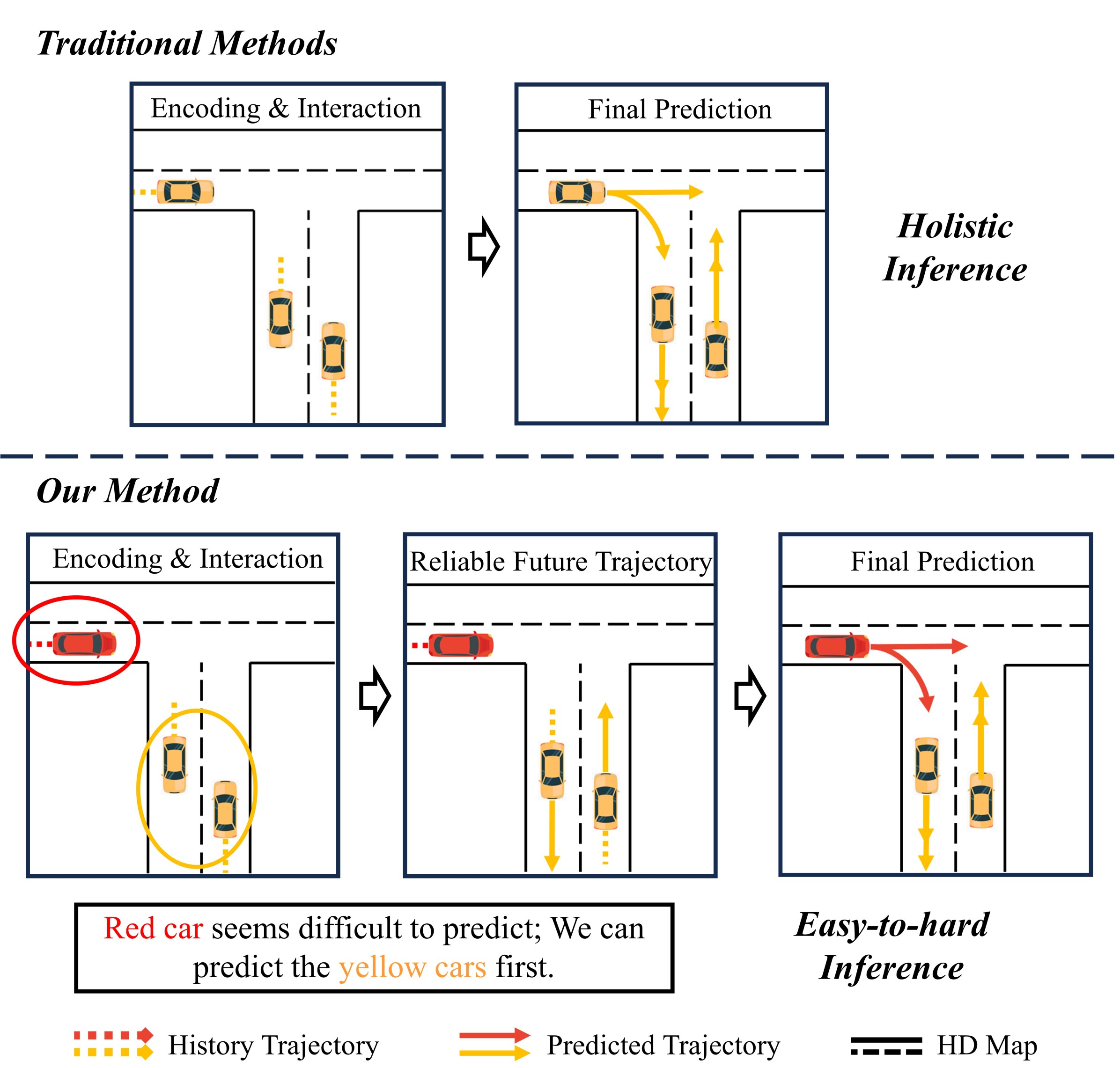 Traditional Methods

Encoding & Interaction

Final Prediction

Holistic Inference

Our Method

Encoding & Interaction

Reliable Future Trajectory

Final Prediction

Red car seems difficult to predict; We can predict the yellow cars first.

Easy-to-hard Inference

History Trajectory

Predicted Trajectory

HD Map