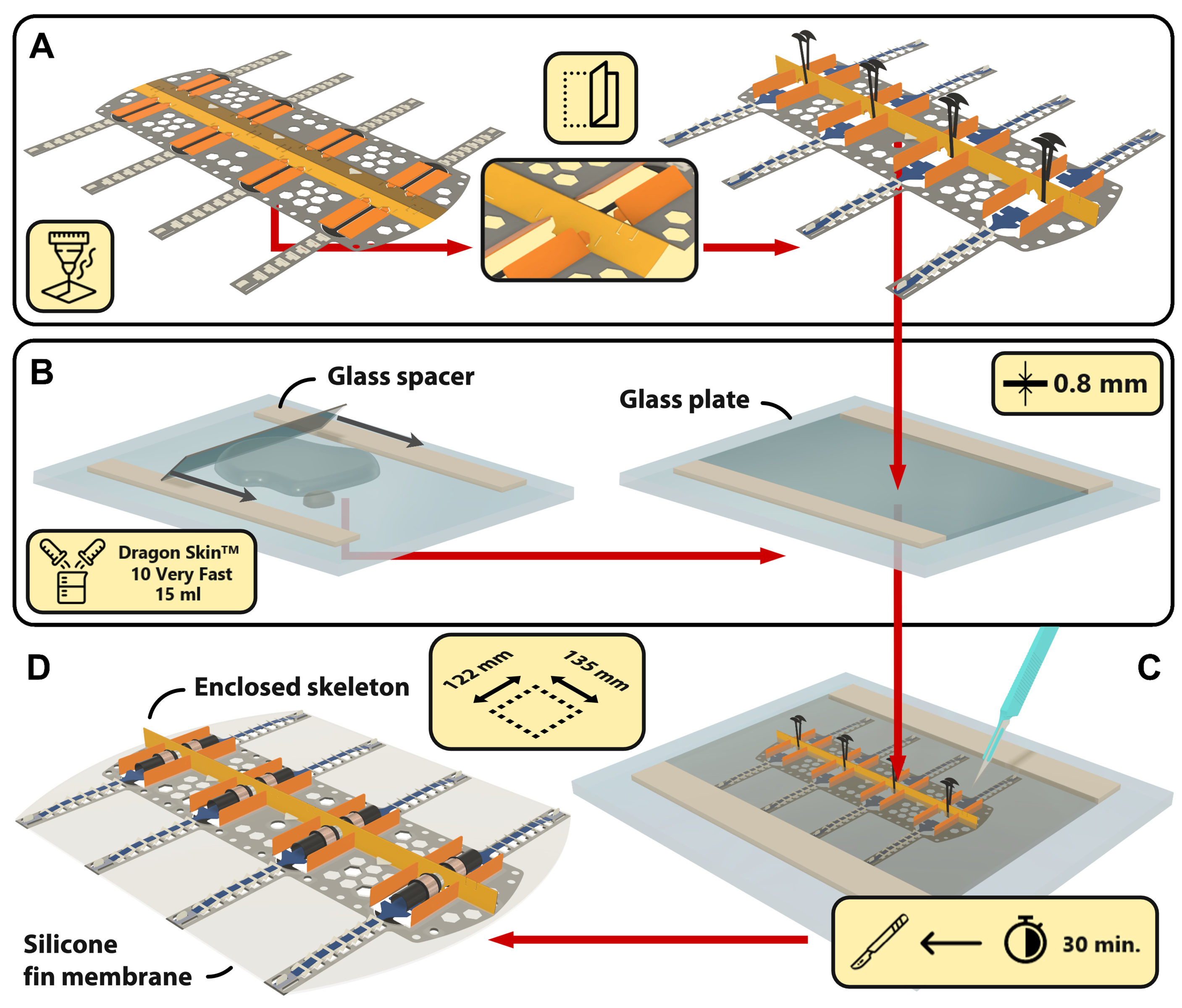 A

B

Glass spacer

Glass plate

0.8 mm

Dragon Skin™
10 Very Fast
15 ml

D

Enclosed skeleton

122 mm

135 mm

C

Silicone
fin membrane

30 min.