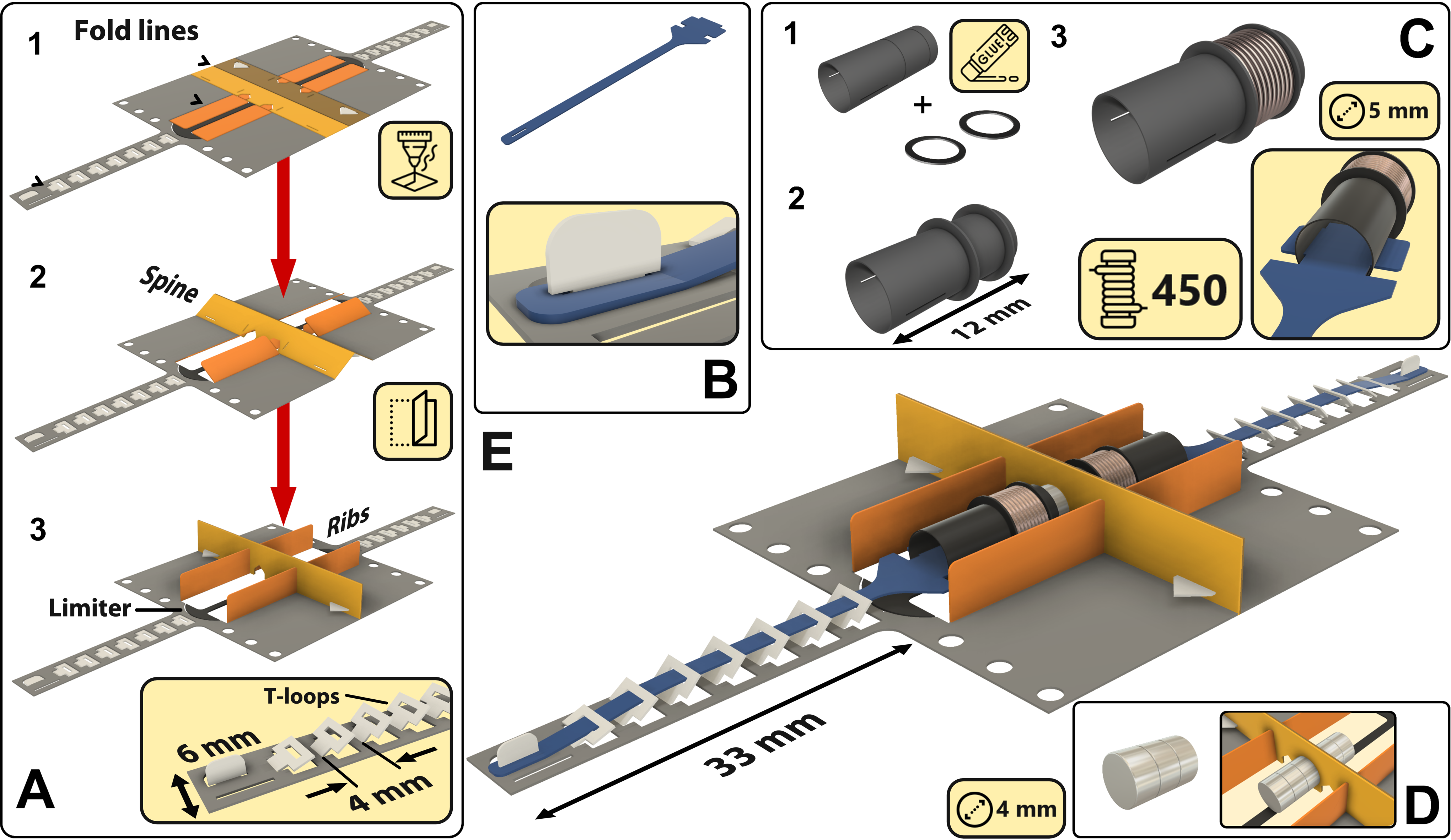 1 Fold lines

2 Spine

3 Ribs

Limiter

T-loops

6 mm

4 mm

A

B

1

GLUE

+

2

12 mm

3

5 mm

450

C

E

33 mm

4 mm

D