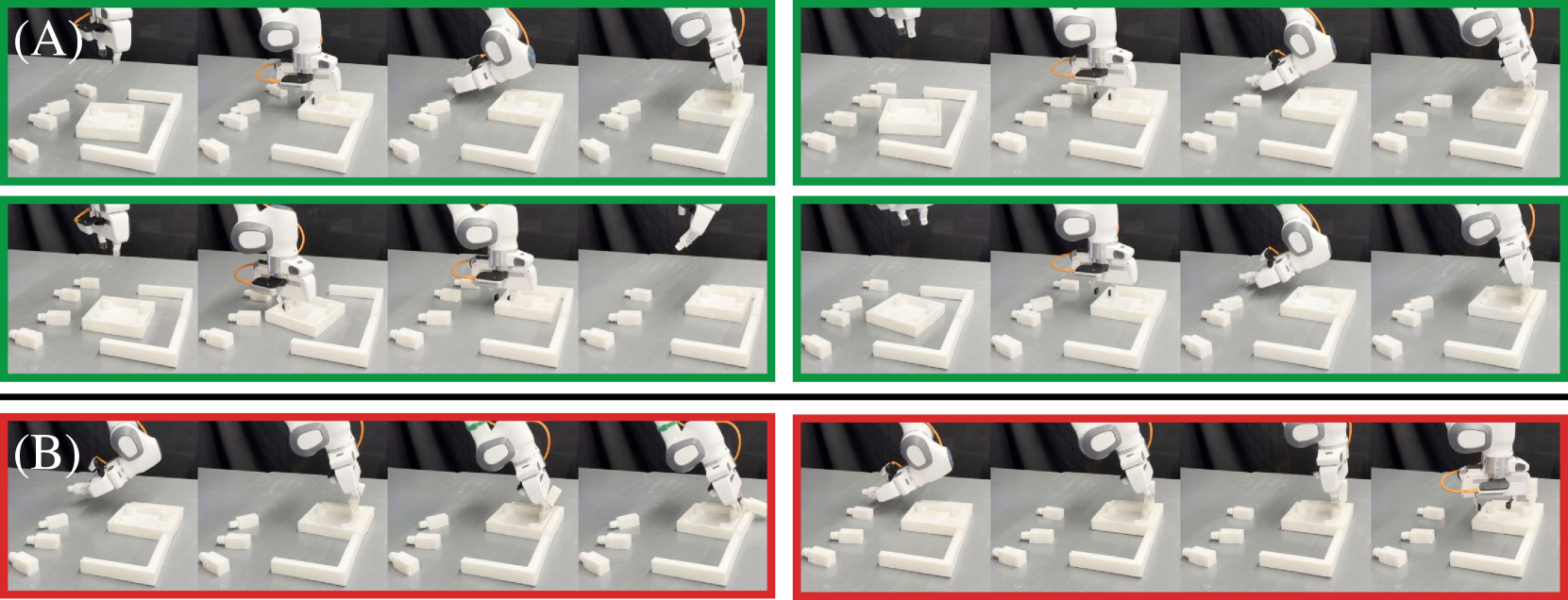 (A)

(B)