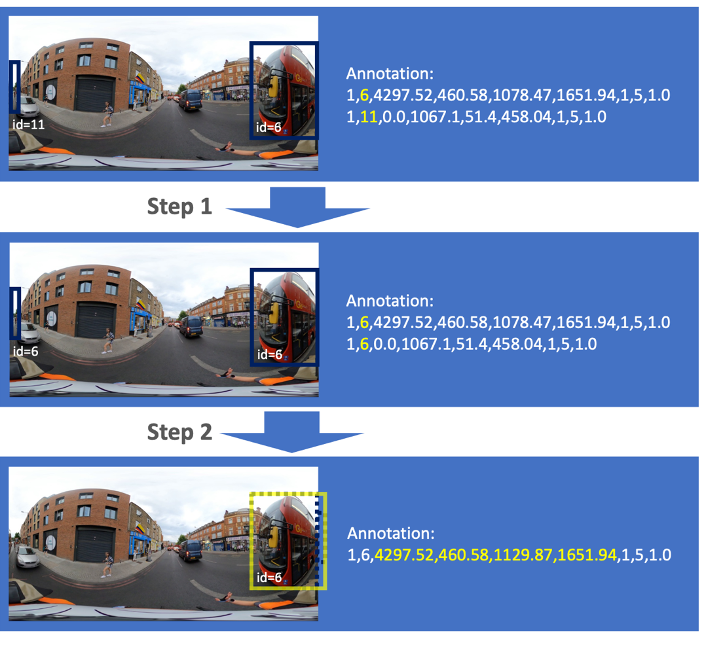 id=11

id=6

Annotation:
1,6,4297.52,460.58,1078.47,1651.94,1,5,1.0
1,11,0.0,1067.1,51.4,458.04,1,5,1.0

Step 1

id=6

id=6

Annotation:
1,6,4297.52,460.58,1078.47,1651.94,1,5,1.0
1,6,0.0,1067.1,51.4,458.04,1,5,1.0

Step 2

id=6

Annotation:
1,6,4297.52,460.58,1129.87,1651.94,1,5,1.0