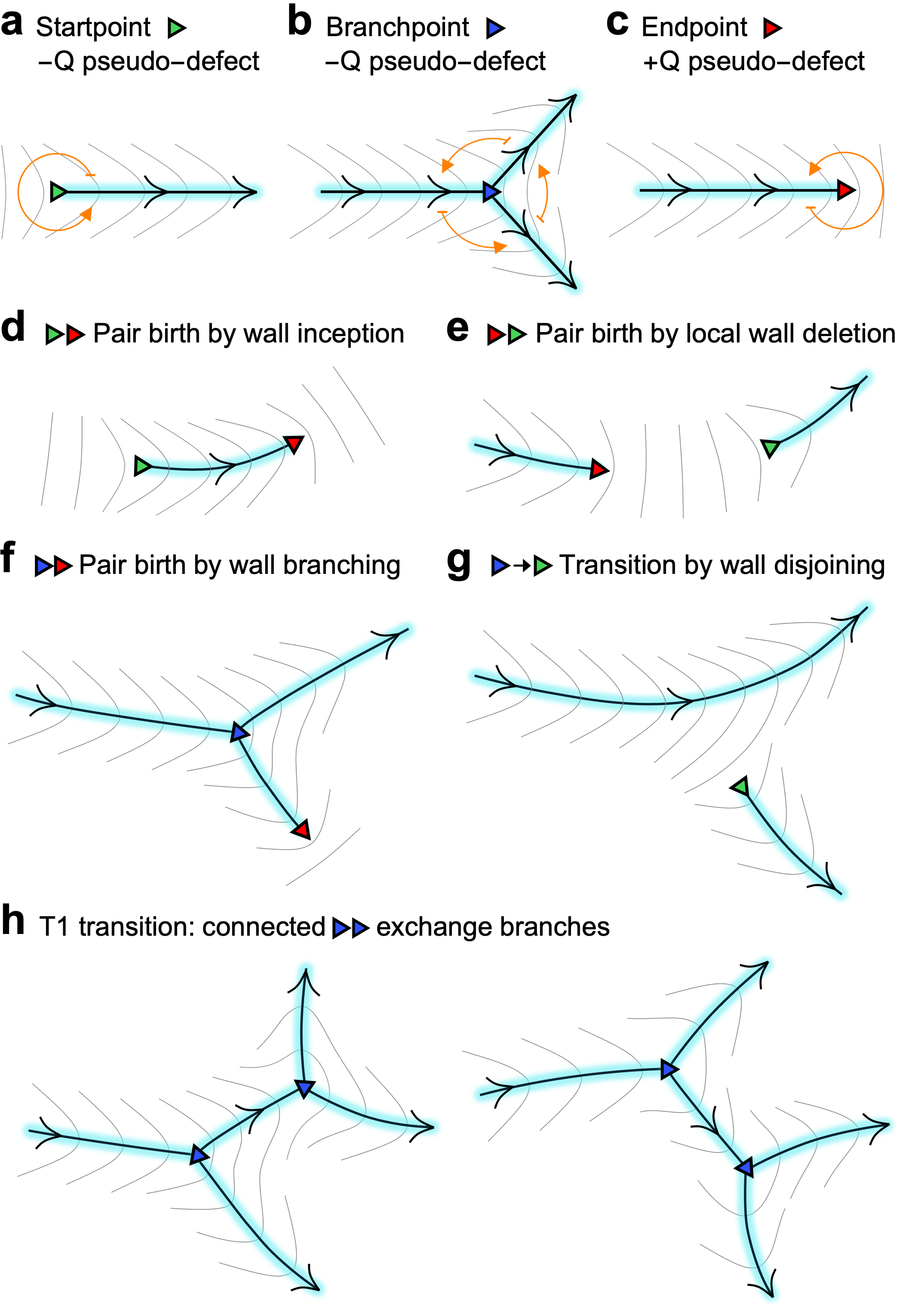 a Startpoint
−Q pseudo−defect

b Branchpoint
−Q pseudo−defect

c Endpoint
+Q pseudo−defect

d Pair birth by wall inception

e Pair birth by local wall deletion

f Pair birth by wall branching

g → Transition by wall disjoining

h T1 transition: connected exchange branches