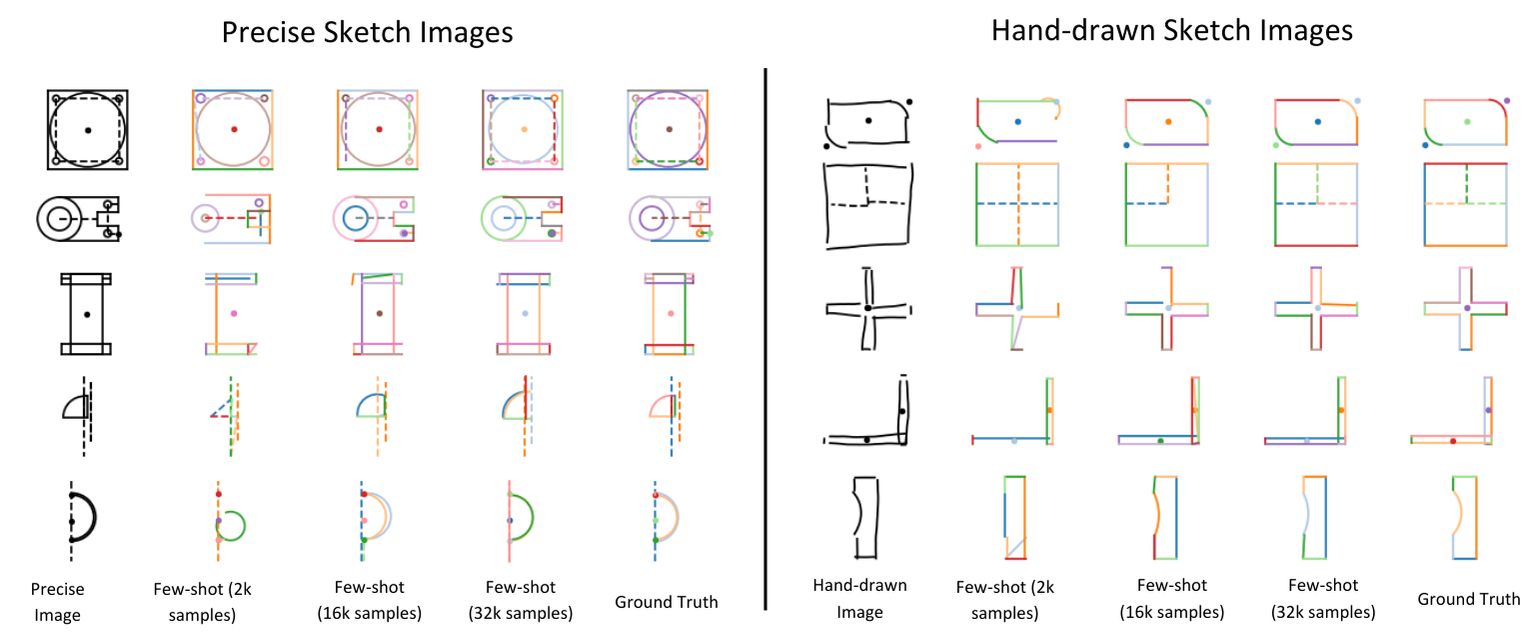 Precise Sketch Images

Precise Image

Few-shot (2k samples)

Few-shot (16k samples)

Few-shot (32k samples)

Ground Truth

Hand-drawn Sketch Images

Hand-drawn Image

Few-shot (2k samples)

Few-shot (16k samples)

Few-shot (32k samples)

Ground Truth