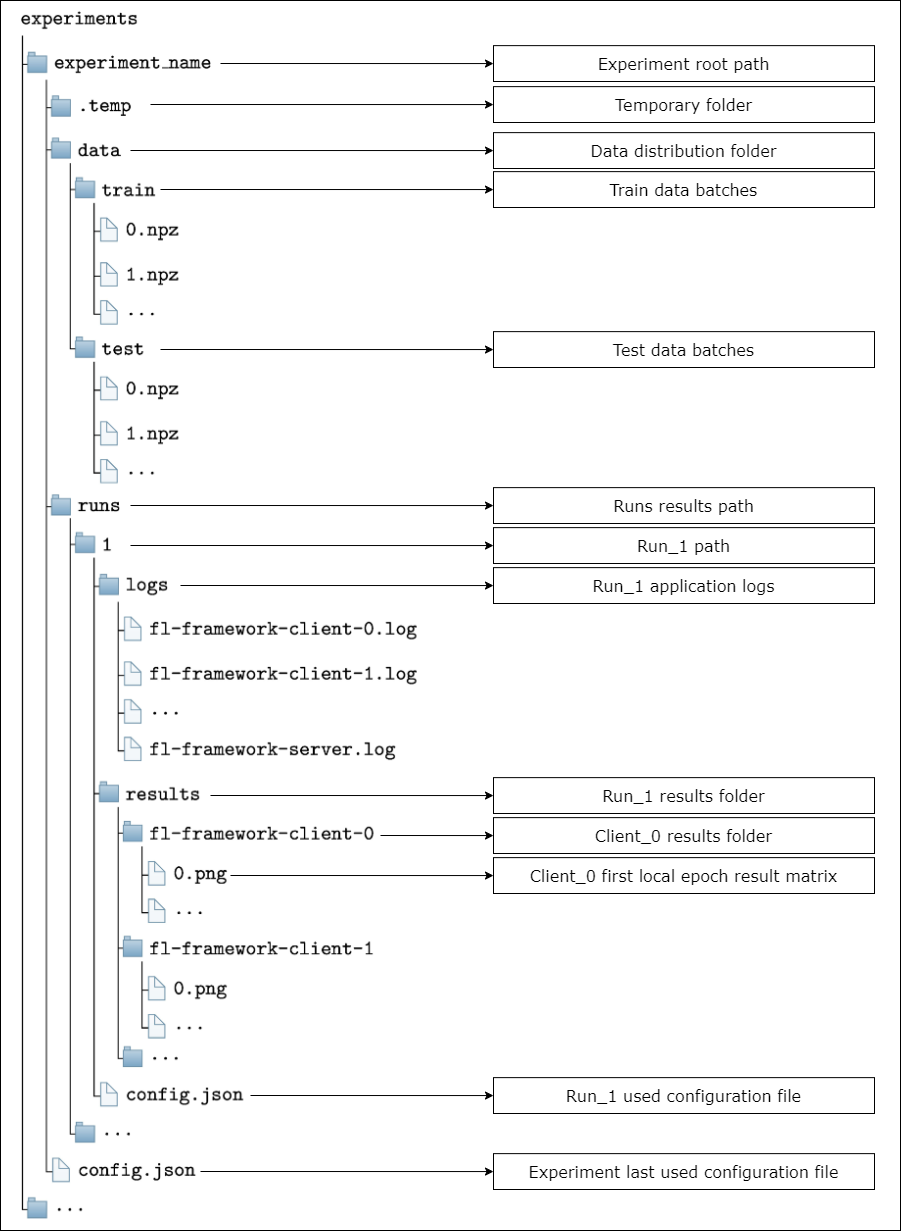 experiments

experiment_name
Experiment root path

.temp
Temporary folder

data
Data distribution folder

train
Train data batches

0.npz

1.npz

...

test
Test data batches

0.npz

1.npz

...

runs
Runs results path

1
Run_1 path

logs
Run_1 application logs

fl-framework-client-0.log

fl-framework-client-1.log

...

fl-framework-server.log

results
Run_1 results folder

fl-framework-client-0
Client_0 results folder

0.png
Client_0 first local epoch result matrix

...

fl-framework-client-1

0.png

...

...

config.json
Run_1 used configuration file

...

config.json
Experiment last used configuration file

...