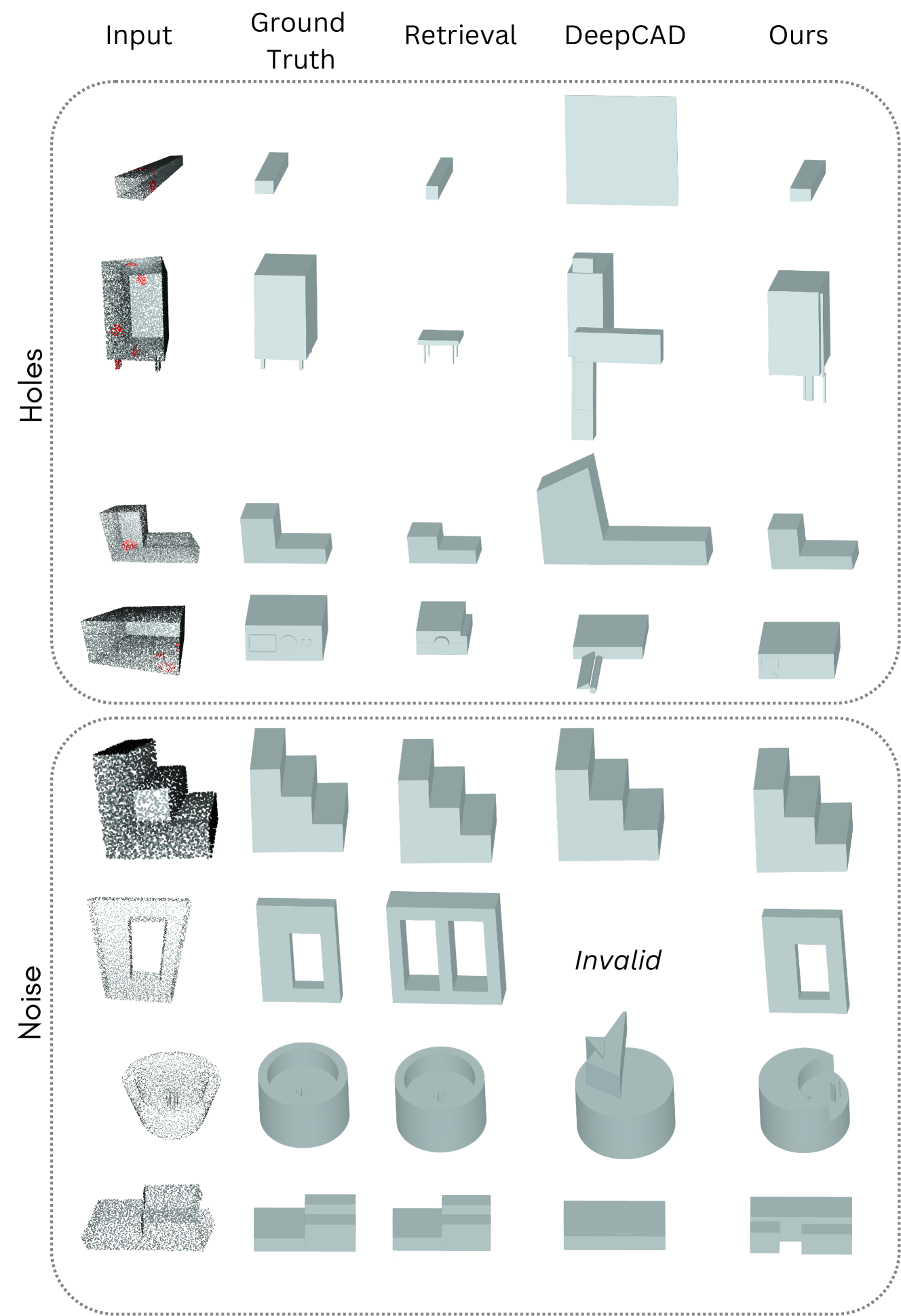 Input

Ground Truth

Retrieval

DeepCAD

Ours

Holes

Noise

Invalid