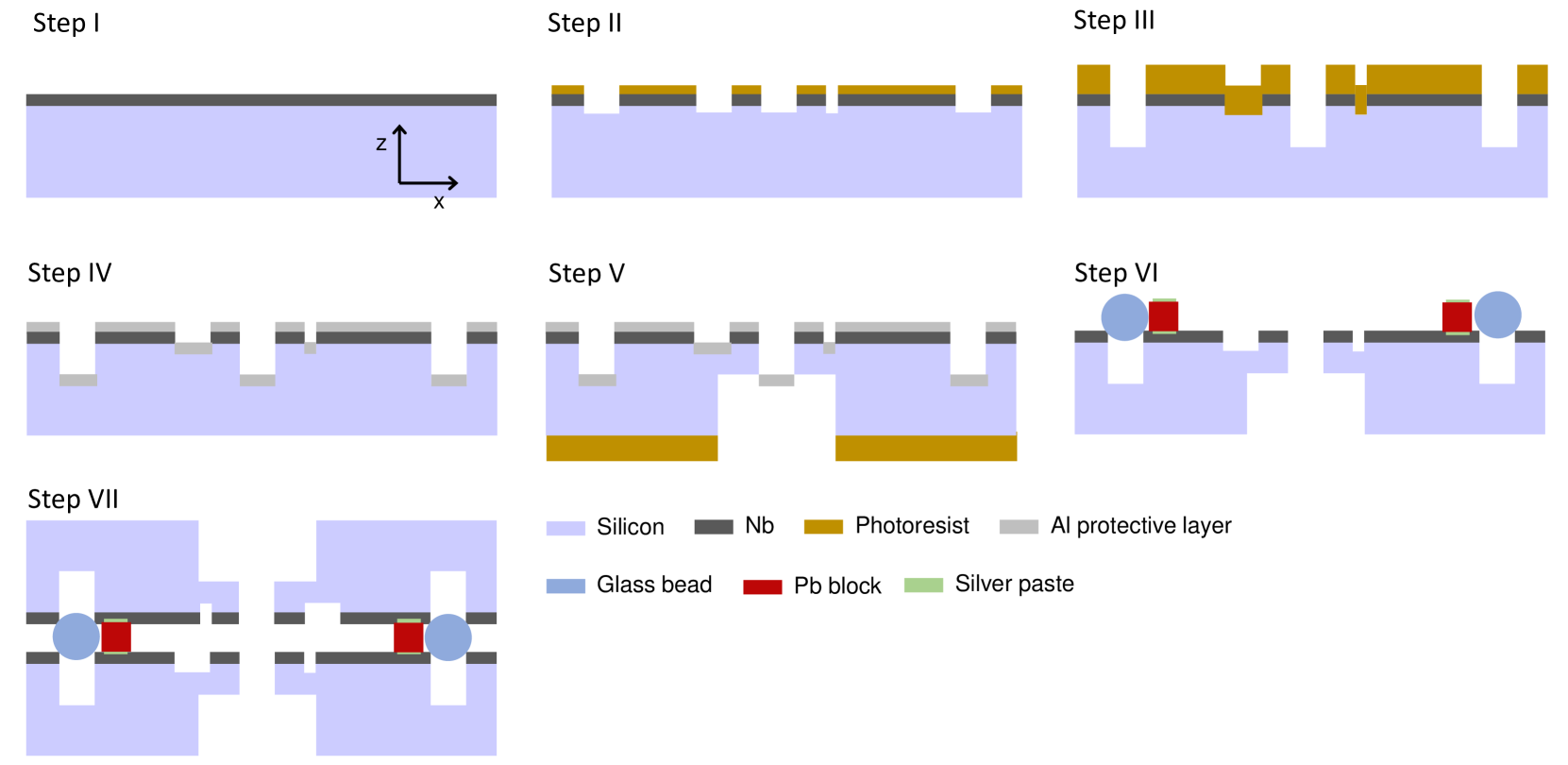 Step I

z

x

Step II

Step III

Step IV

Step V

Step VI

Step VII

Silicon
Nb
Photoresist
Al protective layer
Glass bead
Pb block
Silver paste