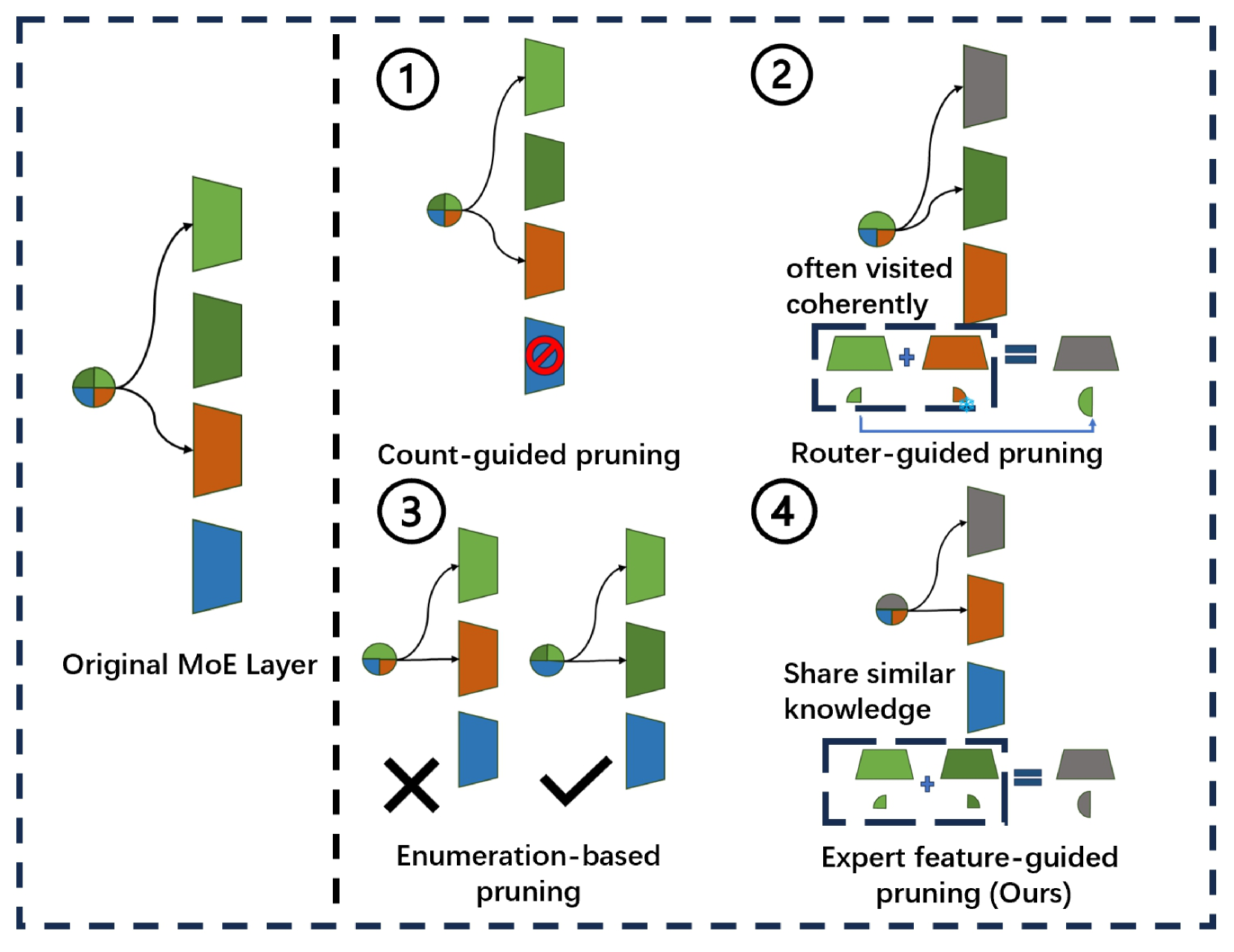 Original MoE Layer

1

Count-guided pruning

2

often visited coherently

+ =

Router-guided pruning

3

Enumeration-based pruning

4

Share similar knowledge

+ =

Expert feature-guided pruning (Ours)