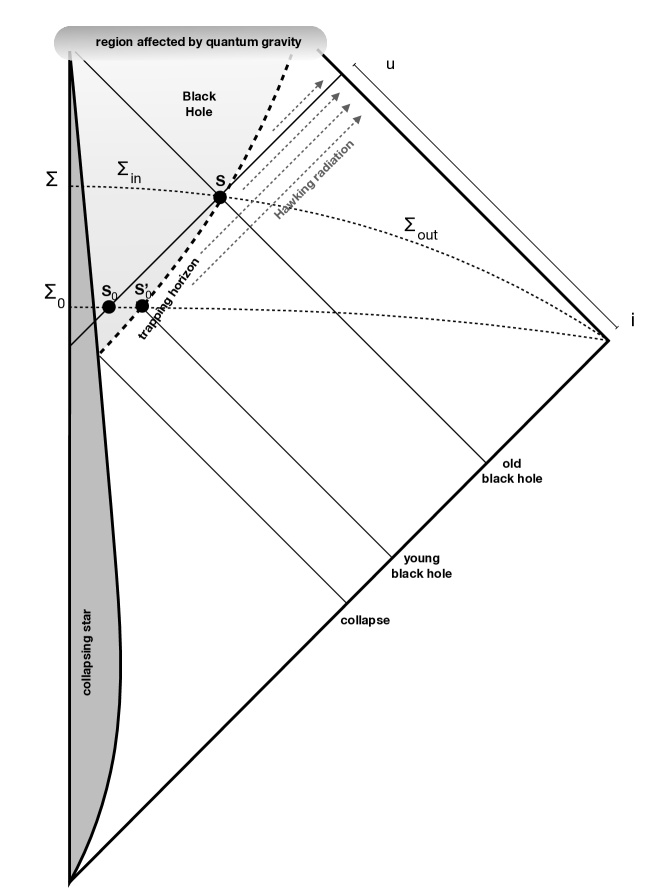 region affected by quantum gravity

u

Black Hole

$\Sigma$

$\Sigma_{in}$

S

Hawking radiation

$\Sigma_{out}$

$\Sigma_0$

$S_0$

$S_0'$

trapping horizon

i

old black hole

young black hole

collapse

collapsing star