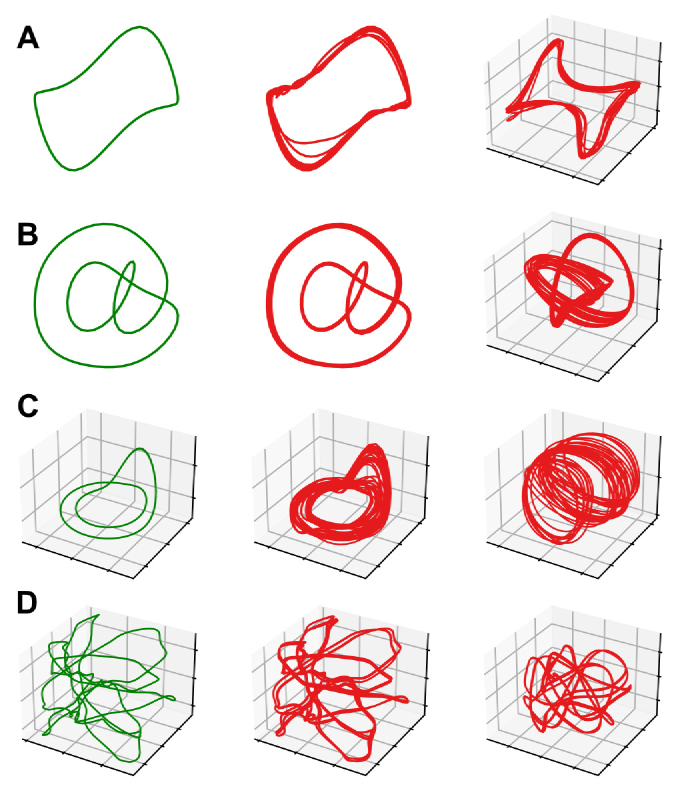 A

B

C

D