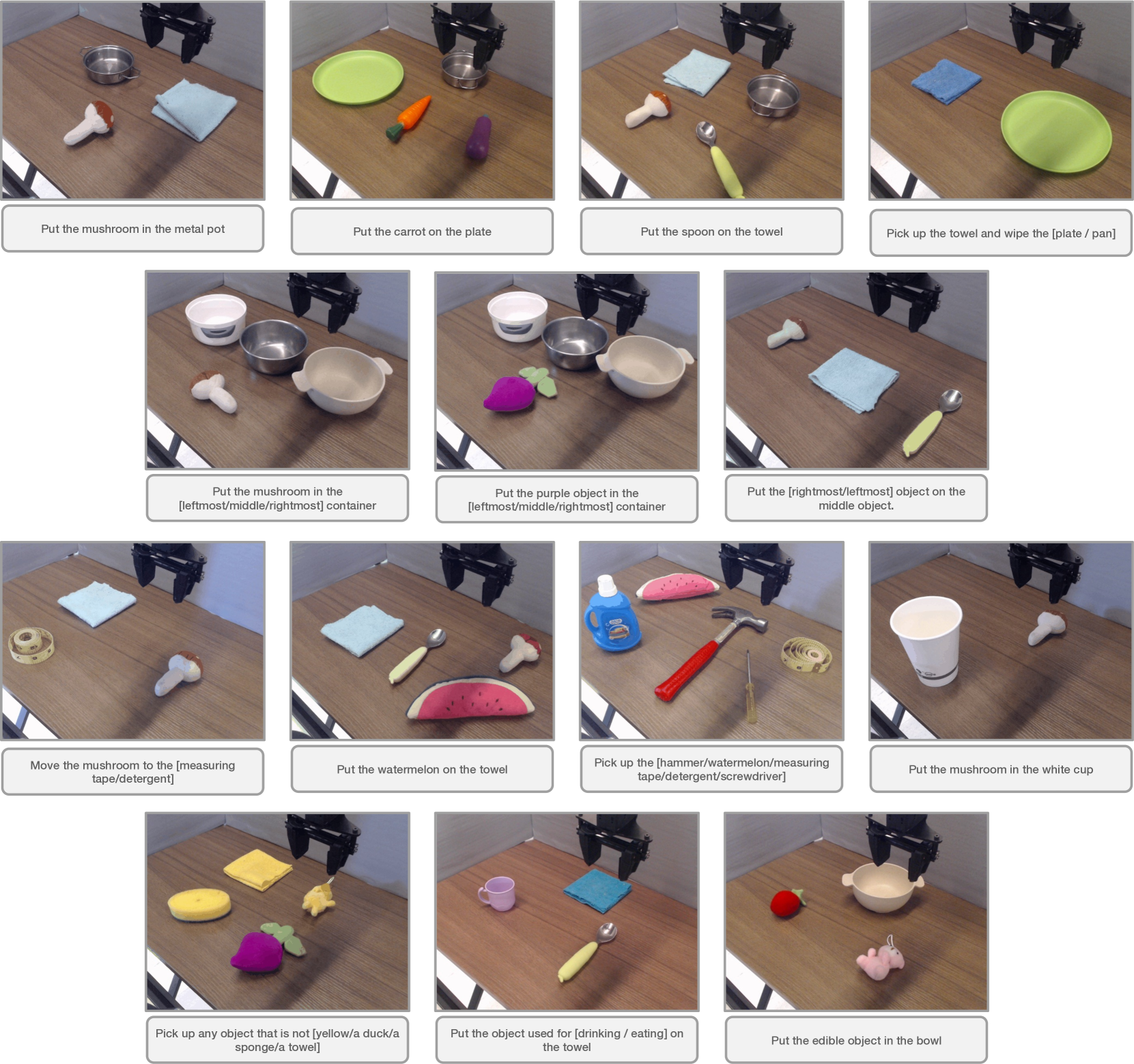 Put the mushroom in the metal pot

Put the carrot on the plate

Put the spoon on the towel

Pick up the towel and wipe the [plate / pan]

Put the mushroom in the [leftmost/middle/rightmost] container

Put the purple object in the [leftmost/middle/rightmost] container

Put the [rightmost/leftmost] object on the middle object.

Move the mushroom to the [measuring tape/detergent]

Put the watermelon on the towel

Pick up the [hammer/watermelon/measuring tape/detergent/screwdriver]

Put the mushroom in the white cup

Pick up any object that is not [yellow/a duck/a sponge/a towel]

Put the object used for [drinking / eating] on the towel

Put the edible object in the bowl