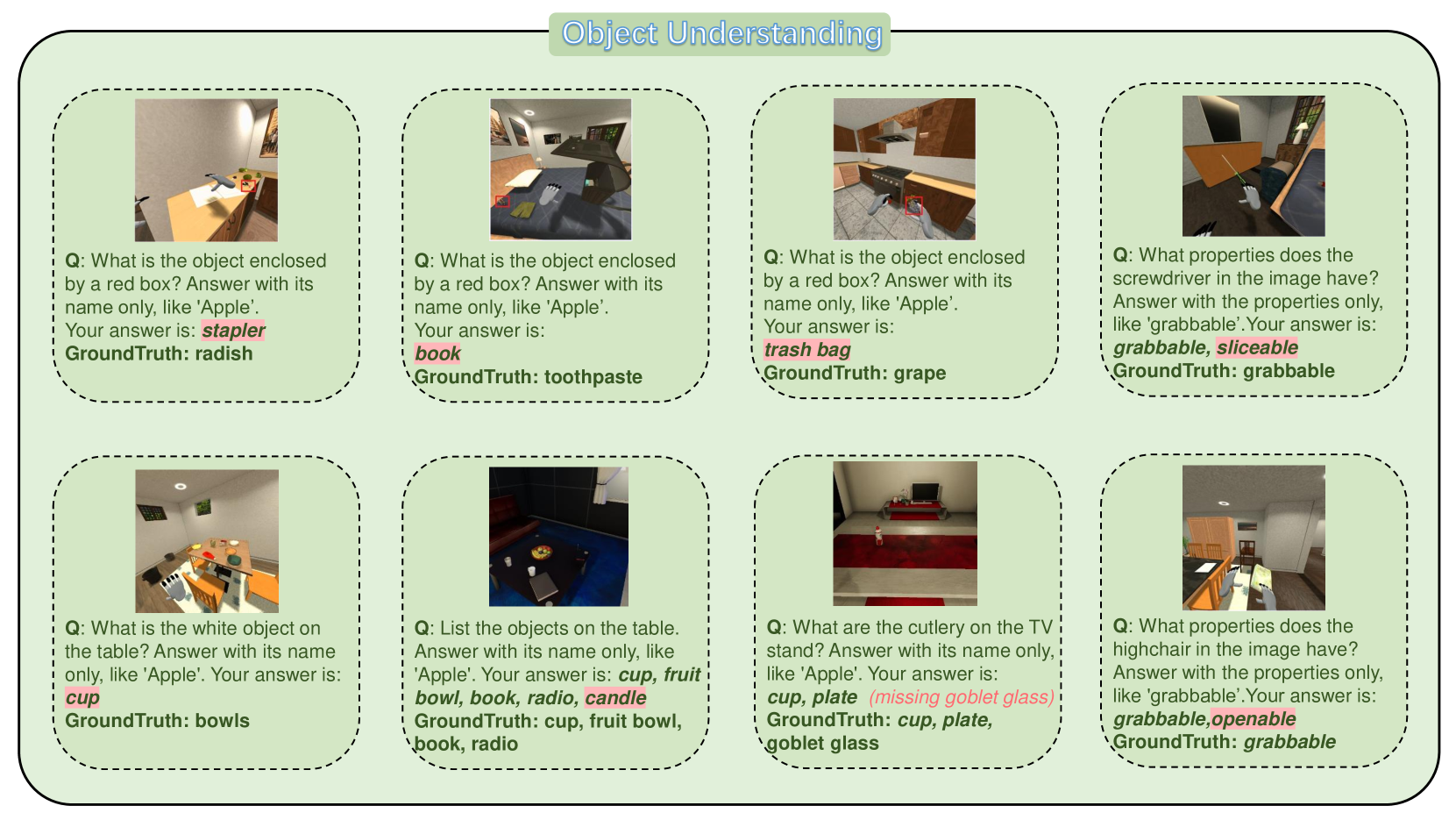 Object Understanding

Q: What is the object enclosed by a red box? Answer with its name only, like 'Apple'. Your answer is: stapler
GroundTruth: radish

Q: What is the object enclosed by a red box? Answer with its name only, like 'Apple'. Your answer is: book
GroundTruth: toothpaste

Q: What is the object enclosed by a red box? Answer with its name only, like 'Apple'. Your answer is: trash bag
GroundTruth: grape

Q: What properties does the screwdriver in the image have? Answer with the properties only, like 'grabbable'.Your answer is: grabbable, sliceable
GroundTruth: grabbable

Q: What is the white object on the table? Answer with its name only, like 'Apple'. Your answer is: cup
GroundTruth: bowls

Q: List the objects on the table. Answer with its name only, like 'Apple'. Your answer is: cup, fruit bowl, book, radio, candle
GroundTruth: cup, fruit bowl, book, radio

Q: What are the cutlery on the TV stand? Answer with its name only, like 'Apple'. Your answer is: cup, plate (missing goblet glass)
GroundTruth: cup, plate, goblet glass

Q: What properties does the highchair in the image have? Answer with the properties only, like 'grabbable'.Your answer is: grabbable,openable
GroundTruth: grabbable