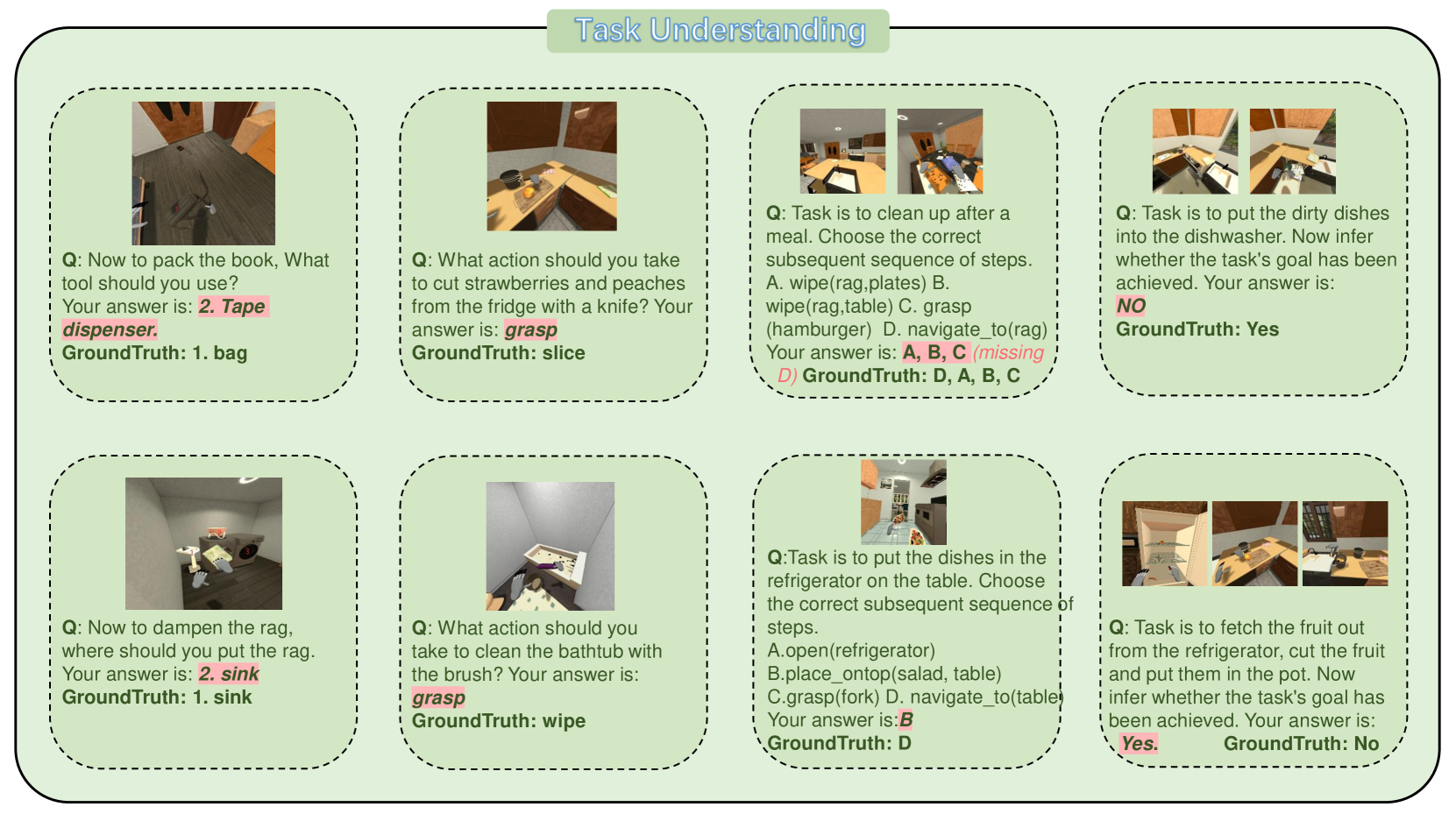 Task Understanding

Q: Now to pack the book, What tool should you use?
Your answer is: 2. Tape dispenser.
GroundTruth: 1. bag

Q: What action should you take to cut strawberries and peaches from the fridge with a knife? Your answer is: grasp
GroundTruth: slice

Q: Task is to clean up after a meal. Choose the correct subsequent sequence of steps.
A. wipe(rag,plates) B. wipe(rag,table) C. grasp (hamburger) D. navigate_to(rag)
Your answer is: A, B, C (missing D) GroundTruth: D, A, B, C

Q: Task is to put the dirty dishes into the dishwasher. Now infer whether the task's goal has been achieved. Your answer is:
NO
GroundTruth: Yes

Q: Now to dampen the rag, where should you put the rag.
Your answer is: 2. sink
GroundTruth: 1. sink

Q: What action should you take to clean the bathtub with the brush? Your answer is:
grasp
GroundTruth: wipe

Q:Task is to put the dishes in the refrigerator on the table. Choose the correct subsequent sequence of steps.
A.open(refrigerator)
B.place_ontop(salad, table)
C.grasp(fork) D. navigate_to(table)
Your answer is:B
GroundTruth: D

Q: Task is to fetch the fruit out from the refrigerator, cut the fruit and put them in the pot. Now infer whether the task's goal has been achieved. Your answer is:
Yes. GroundTruth: No