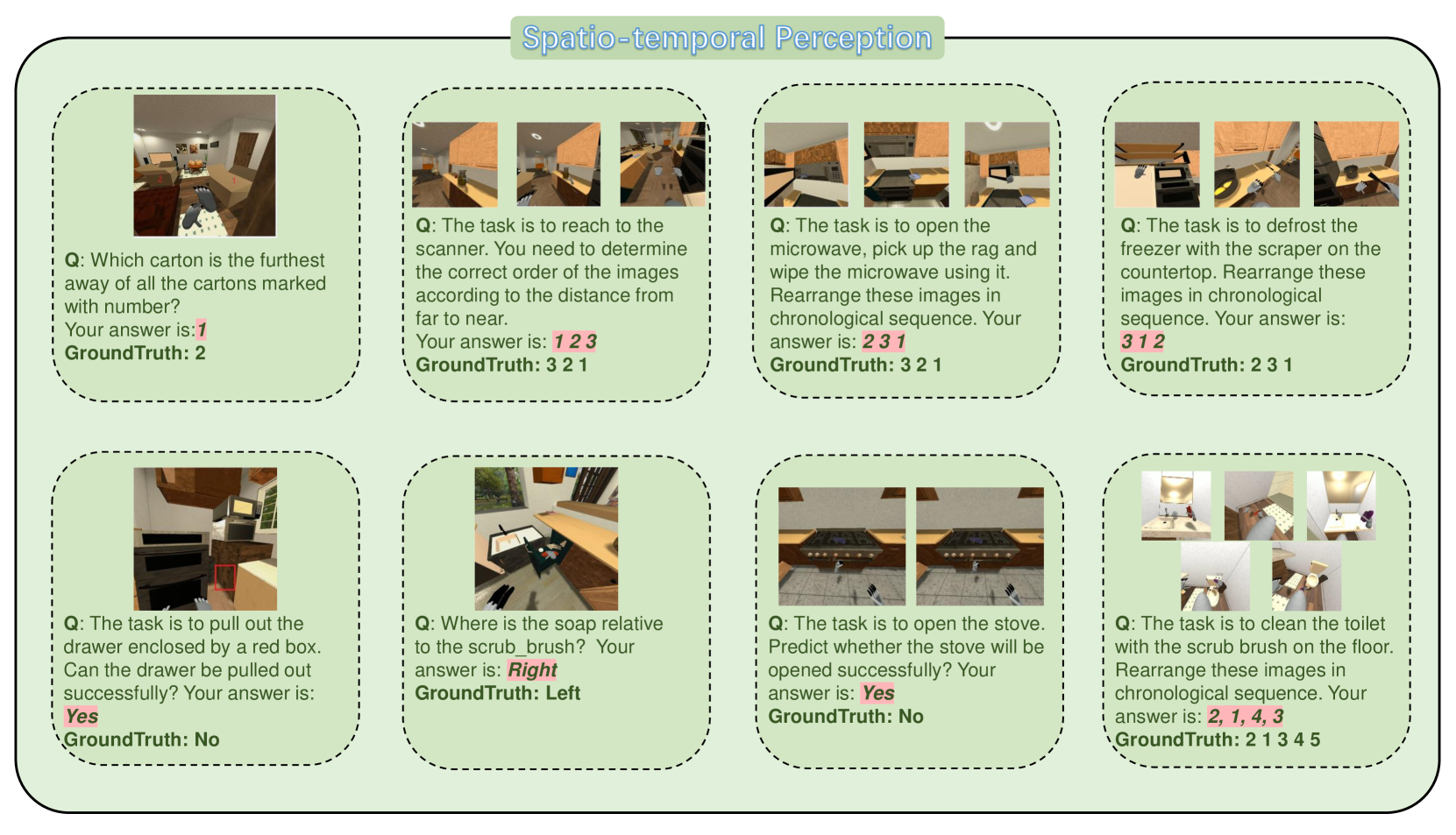 Spatio-temporal Perception

Q: Which carton is the furthest away of all the cartons marked with number?
Your answer is:1
GroundTruth: 2

Q: The task is to reach to the scanner. You need to determine the correct order of the images according to the distance from far to near.
Your answer is: 1 2 3
GroundTruth: 3 2 1

Q: The task is to open the microwave, pick up the rag and wipe the microwave using it. Rearrange these images in chronological sequence. Your answer is: 2 3 1
GroundTruth: 3 2 1

Q: The task is to defrost the freezer with the scraper on the countertop. Rearrange these images in chronological sequence. Your answer is: 3 1 2
GroundTruth: 2 3 1

Q: The task is to pull out the drawer enclosed by a red box. Can the drawer be pulled out successfully? Your answer is: Yes
GroundTruth: No

Q: Where is the soap relative to the scrub_brush? Your answer is: Right
GroundTruth: Left

Q: The task is to open the stove. Predict whether the stove will be opened successfully? Your answer is: Yes
GroundTruth: No

Q: The task is to clean the toilet with the scrub brush on the floor. Rearrange these images in chronological sequence. Your answer is: 2, 1, 4, 3
GroundTruth: 2 1 3 4 5