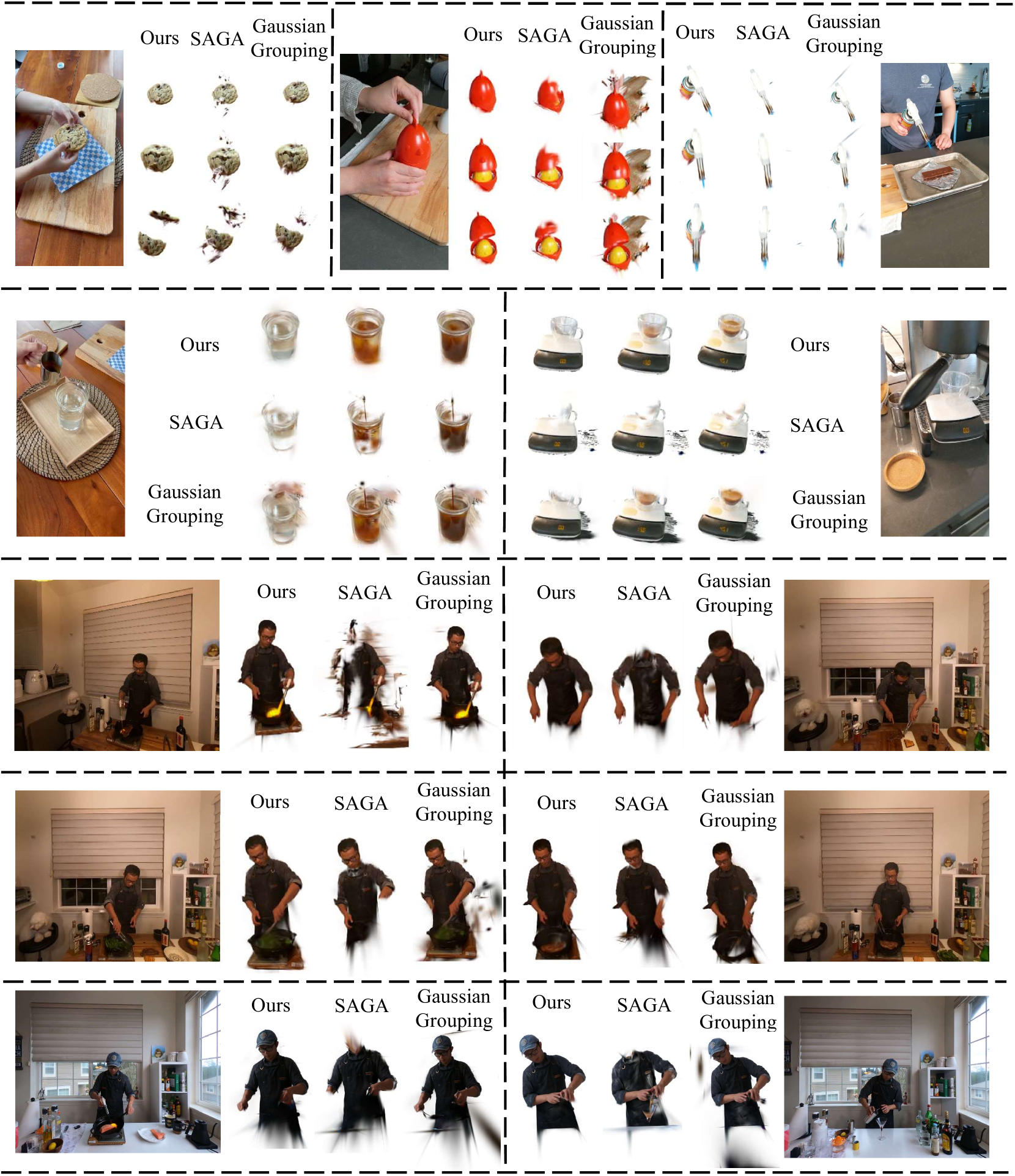 Ours SAGA Gaussian Grouping

Ours SAGA Gaussian Grouping

Ours SAGA Gaussian Grouping

Ours

SAGA

Gaussian Grouping

Ours

SAGA

Gaussian Grouping

Ours SAGA Gaussian Grouping

Ours SAGA Gaussian Grouping

Ours SAGA Gaussian Grouping

Ours SAGA Gaussian Grouping

Ours SAGA Gaussian Grouping

Ours SAGA Gaussian Grouping