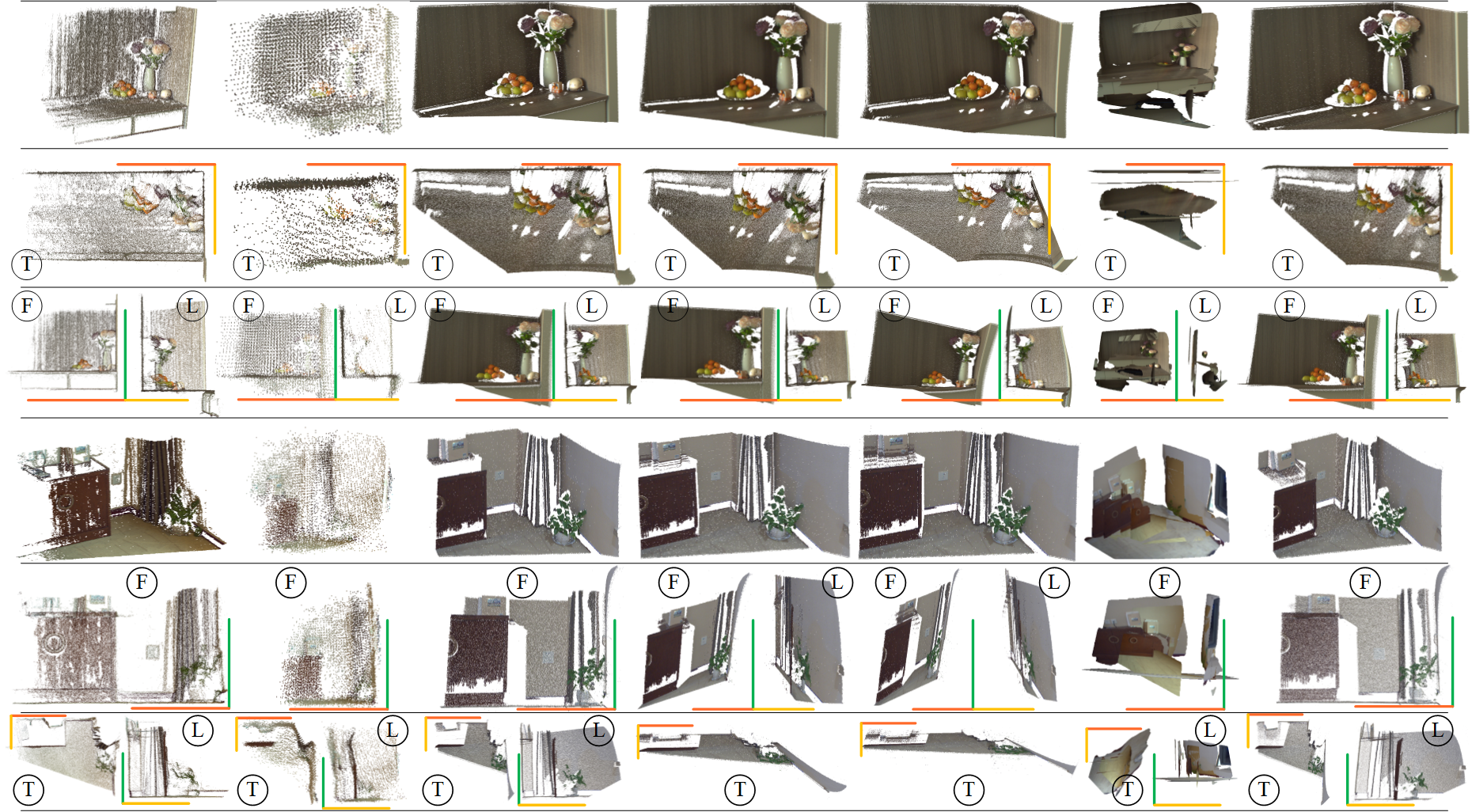 T T T T T T T

F L F L F L F L F L F L F L

F F F F L F L F F

L L L L L

T T T T T T T