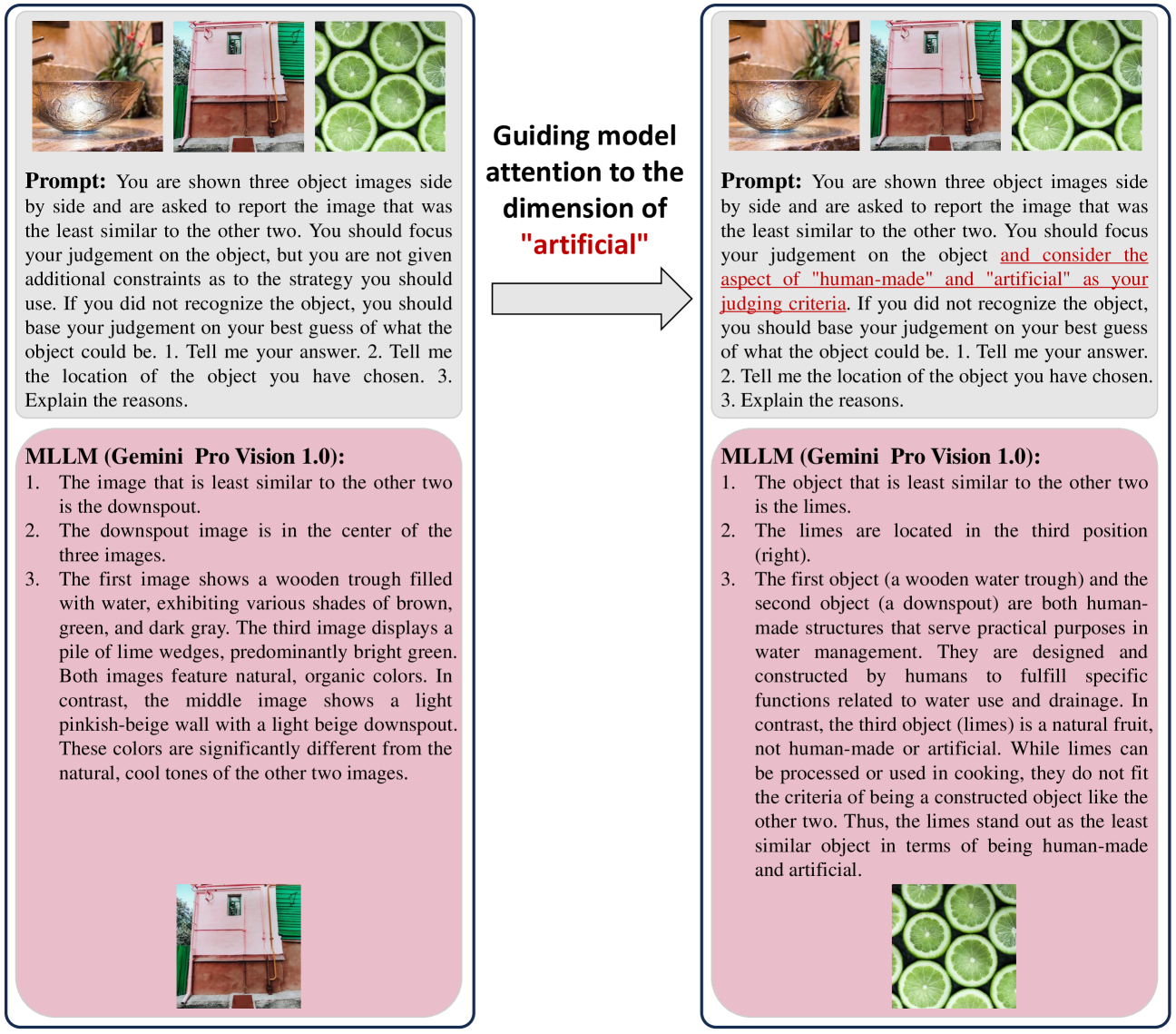 **Prompt:** You are shown three object images side by side and are asked to report the image that was the least similar to the other two. You should focus your judgement on the object, but you are not given additional constraints as to the strategy you should use. If you did not recognize the object, you should base your judgement on your best guess of what the object could be. 1. Tell me your answer. 2. Tell me the location of the object you have chosen. 3. Explain the reasons.

**MLLM (Gemini Pro Vision 1.0):**
1. The image that is least similar to the other two is the downspout.
2. The downspout image is in the center of the three images.
3. The first image shows a wooden trough filled with water, exhibiting various shades of brown, green, and dark gray. The third image displays a pile of lime wedges, predominantly bright green. Both images feature natural, organic colors. In contrast, the middle image shows a light pinkish-beige wall with a light beige downspout. These colors are significantly different from the natural, cool tones of the other two images.

Guiding model attention to the dimension of "artificial"

**Prompt:** You are shown three object images side by side and are asked to report the image that was the least similar to the other two. You should focus your judgement on the object and consider the aspect of "human-made" and "artificial" as your judging criteria. If you did not recognize the object, you should base your judgement on your best guess of what the object could be. 1. Tell me your answer. 2. Tell me the location of the object you have chosen. 3. Explain the reasons.

**MLLM (Gemini Pro Vision 1.0):**
1. The object that is least similar to the other two is the limes.
2. The limes are located in the third position (right).
3. The first object (a wooden water trough) and the second object (a downspout) are both human-made structures that serve practical purposes in water management. They are designed and constructed by humans to fulfill specific functions related to water use and drainage. In contrast, the third object (limes) is a natural fruit, not human-made or artificial. While limes can be processed or used in cooking, they do not fit the criteria of being a constructed object like the other two. Thus, the limes stand out as the least similar object in terms of being human-made and artificial.