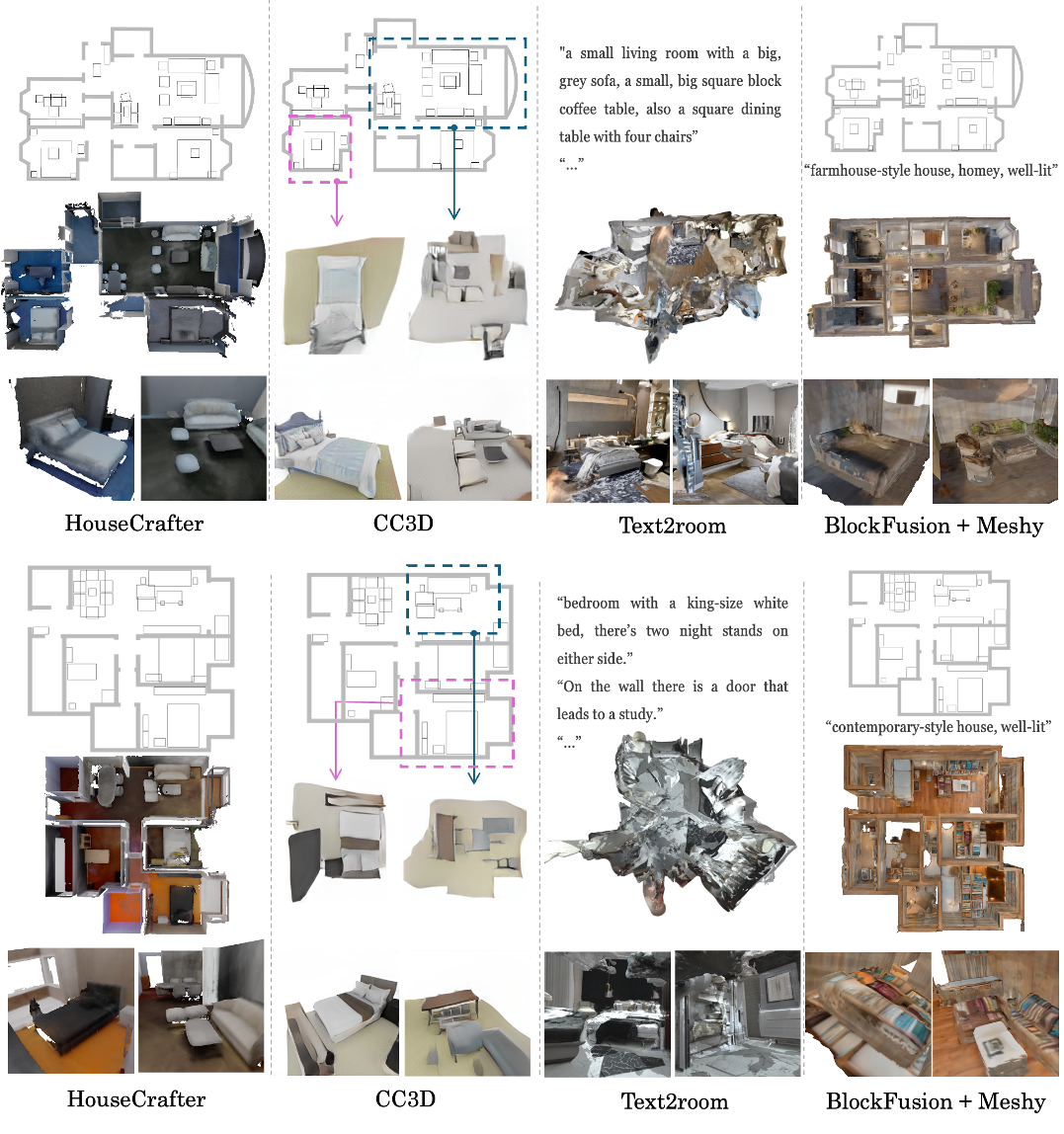 "a small living room with a big, grey sofa, a small, big square block coffee table, also a square dining table with four chairs"
"..."

"farmhouse-style house, homey, well-lit"

HouseCrafter

CC3D

Text2room

BlockFusion + Meshy

"bedroom with a king-size white bed, there's two night stands on either side."
"On the wall there is a door that leads to a study."
"..."

"contemporary-style house, well-lit"

HouseCrafter

CC3D

Text2room

BlockFusion + Meshy