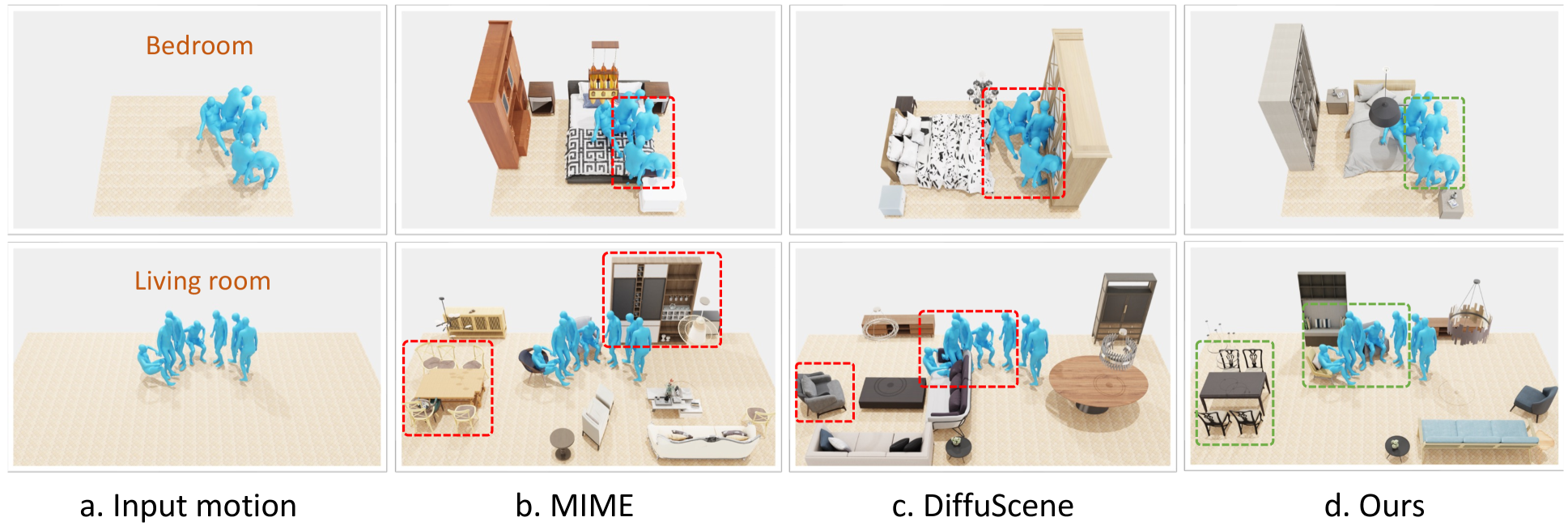 Bedroom

Living room

a. Input motion

b. MIME

c. DiffuScene

d. Ours