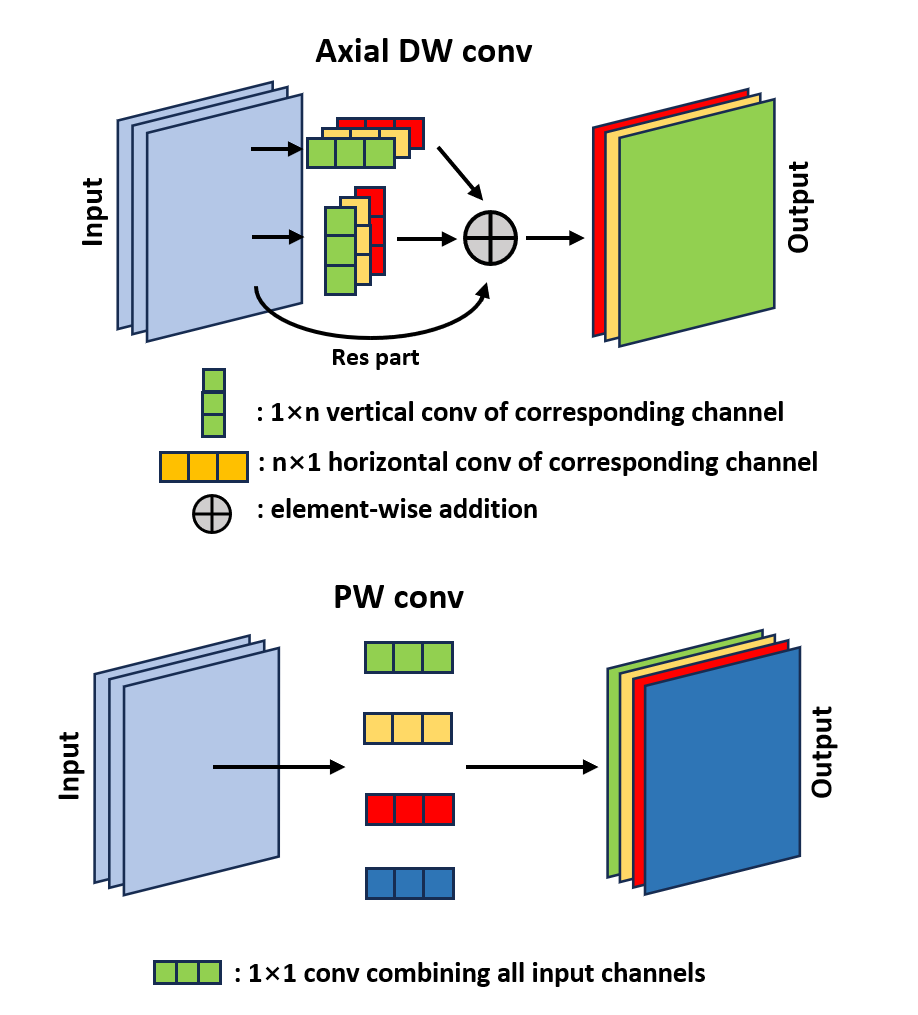 Axial DW conv

Input

Output

Res part

: 1×n vertical conv of corresponding channel

: n×1 horizontal conv of corresponding channel

: element-wise addition

PW conv

Input

Output

: 1×1 conv combining all input channels