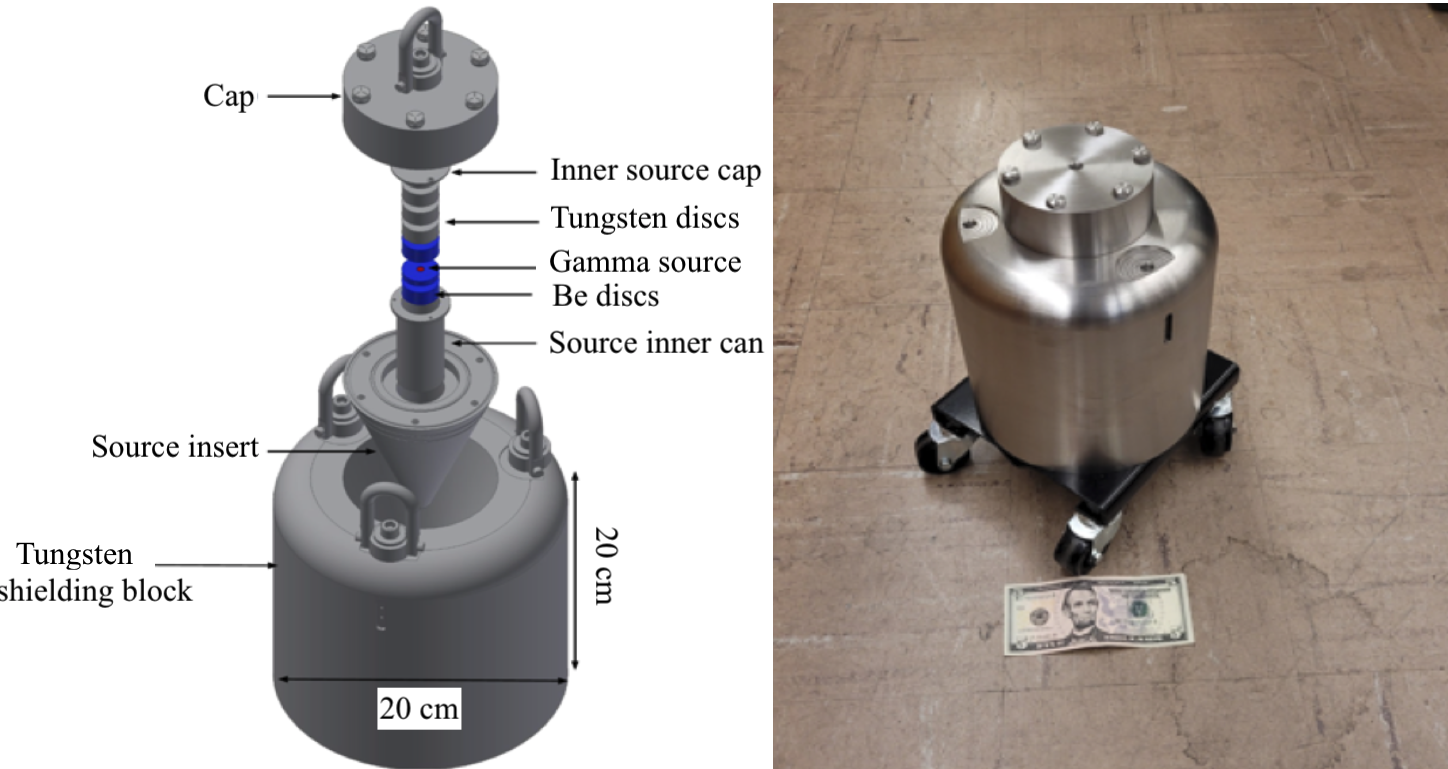 Cap
Inner source cap
Tungsten discs
Gamma source
Be discs
Source inner can
Source insert
Tungsten shielding block
20 cm
20 cm