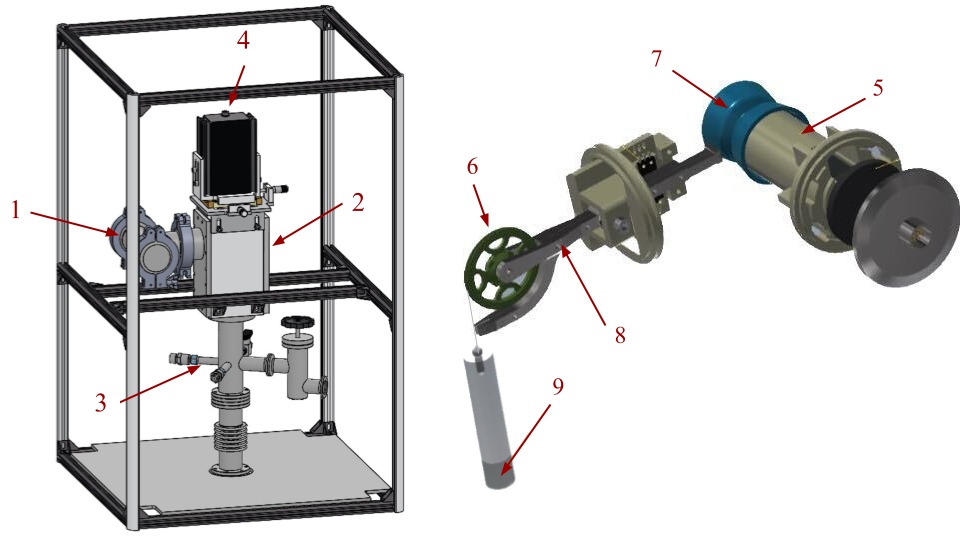 4
1
2
3
7
5
6
8
9