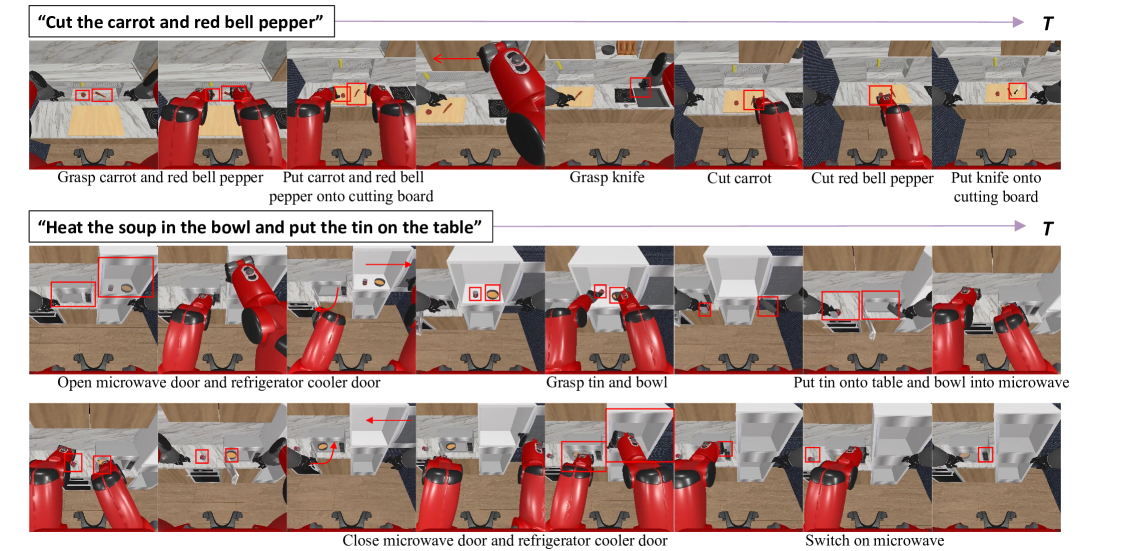 "Cut the carrot and red bell pepper"

T

Grasp carrot and red bell pepper

Put carrot and red bell pepper onto cutting board

Grasp knife

Cut carrot

Cut red bell pepper

Put knife onto cutting board

"Heat the soup in the bowl and put the tin on the table"

T

Open microwave door and refrigerator cooler door

Grasp tin and bowl

Put tin onto table and bowl into microwave

Close microwave door and refrigerator cooler door

Switch on microwave