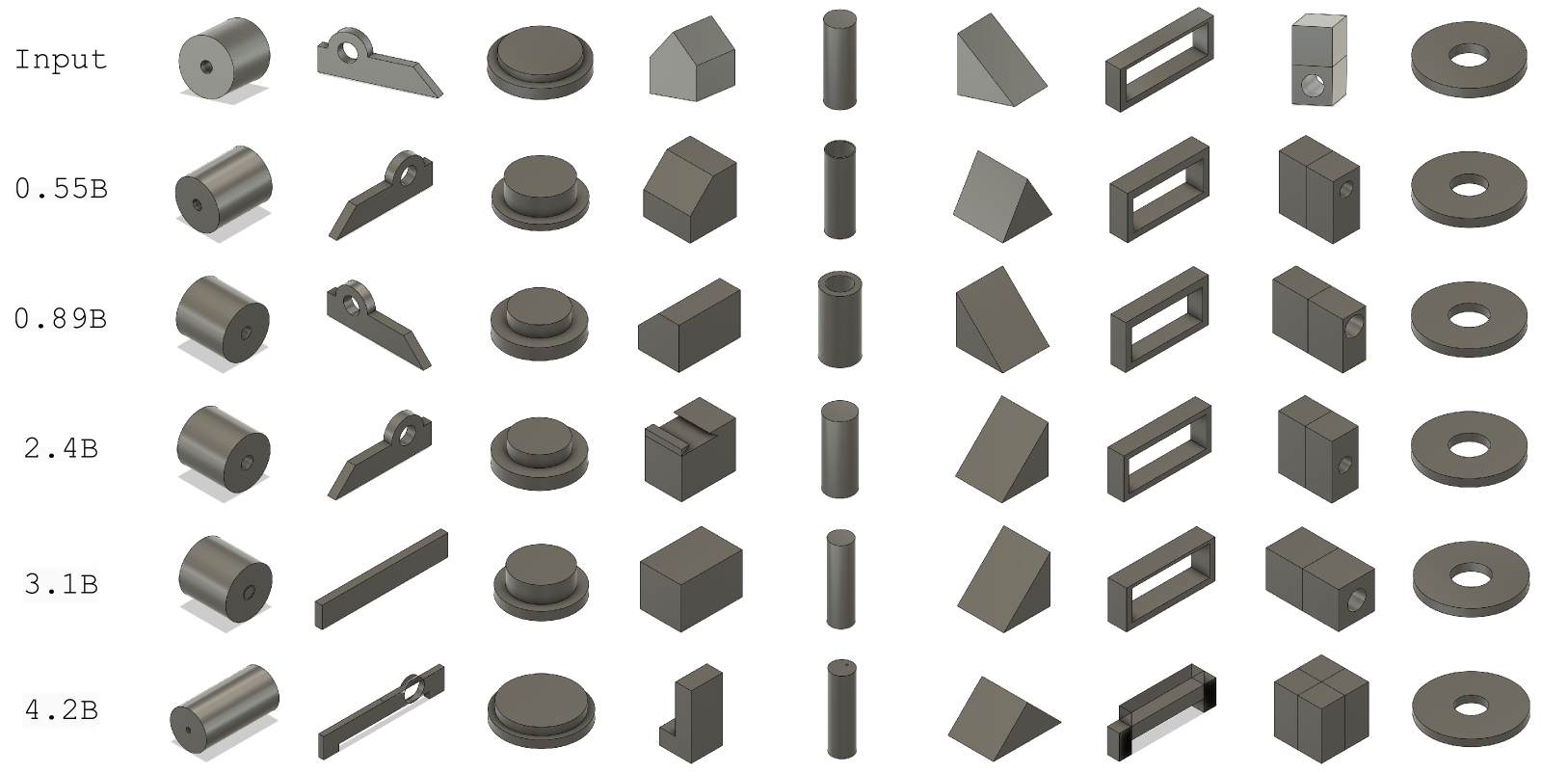 Input

0.55B

0.89B

2.4B

3.1B

4.2B