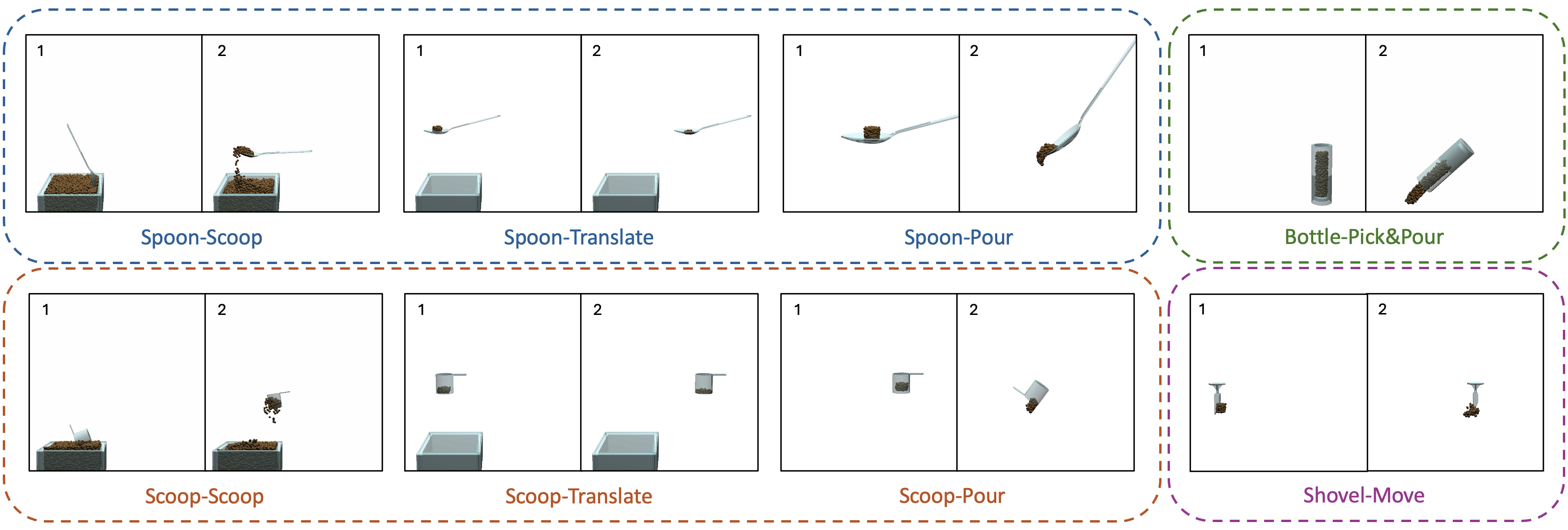 1
2
Spoon-Scoop

1
2
Spoon-Translate

1
2
Spoon-Pour

1
2
Bottle-Pick&Pour

1
2
Scoop-Scoop

1
2
Scoop-Translate

1
2
Scoop-Pour

1
2
Shovel-Move