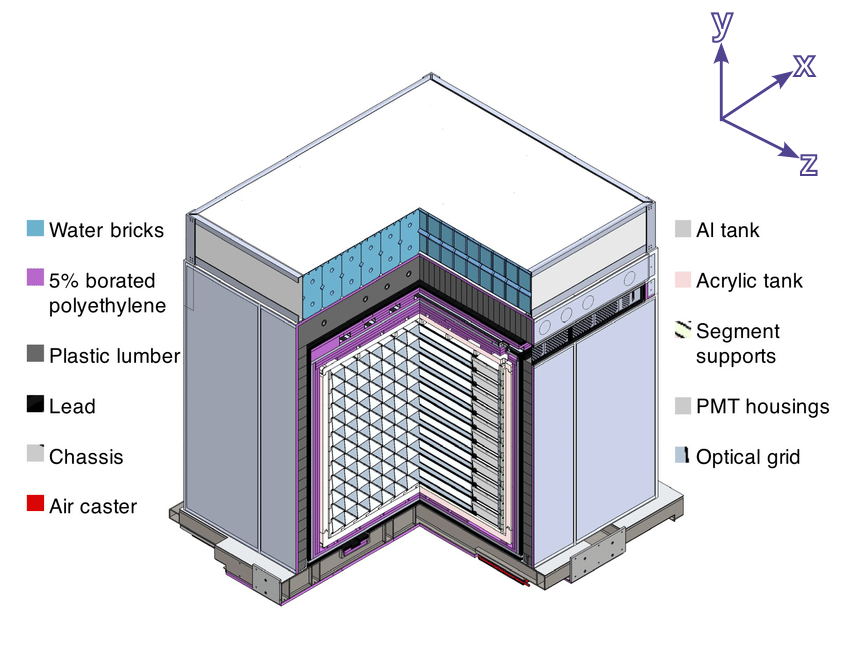 y
x
z

Water bricks

5% borated polyethylene

Plastic lumber

Lead

Chassis

Air caster

Al tank

Acrylic tank

Segment supports

PMT housings

Optical grid