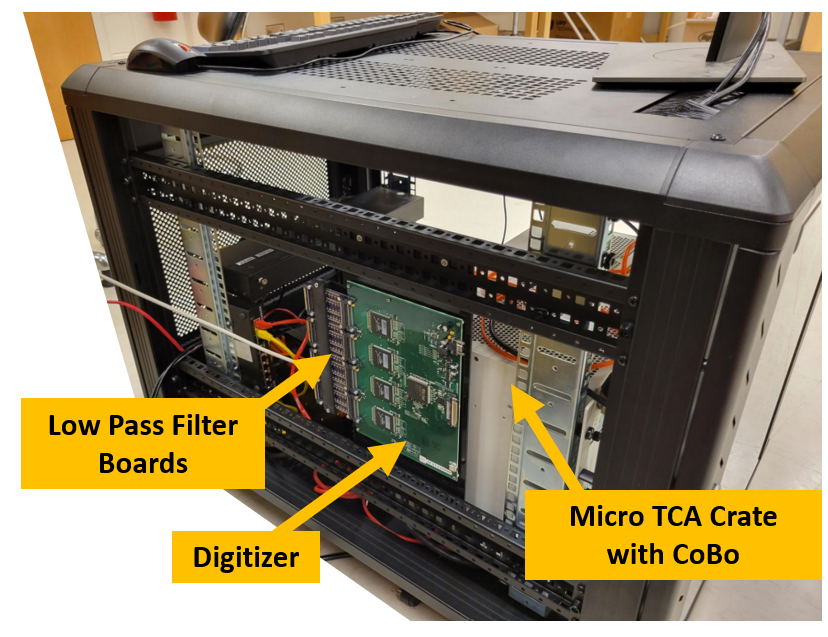 Low Pass Filter Boards

Digitizer

Micro TCA Crate with CoBo