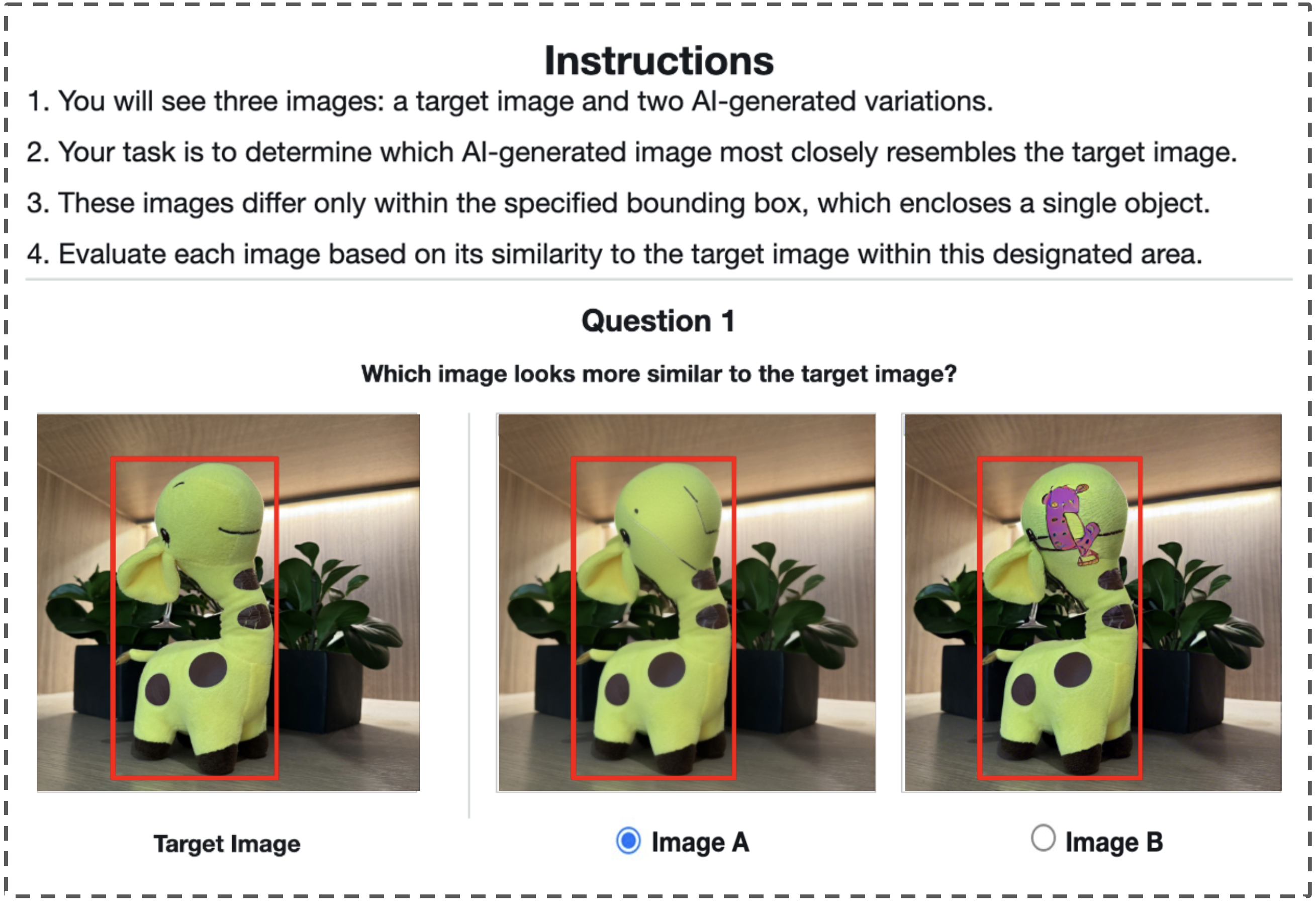 Instructions

1. You will see three images: a target image and two AI-generated variations.

2. Your task is to determine which AI-generated image most closely resembles the target image.

3. These images differ only within the specified bounding box, which encloses a single object.

4. Evaluate each image based on its similarity to the target image within this designated area.

Question 1

Which image looks more similar to the target image?

Target Image

Image A

Image B