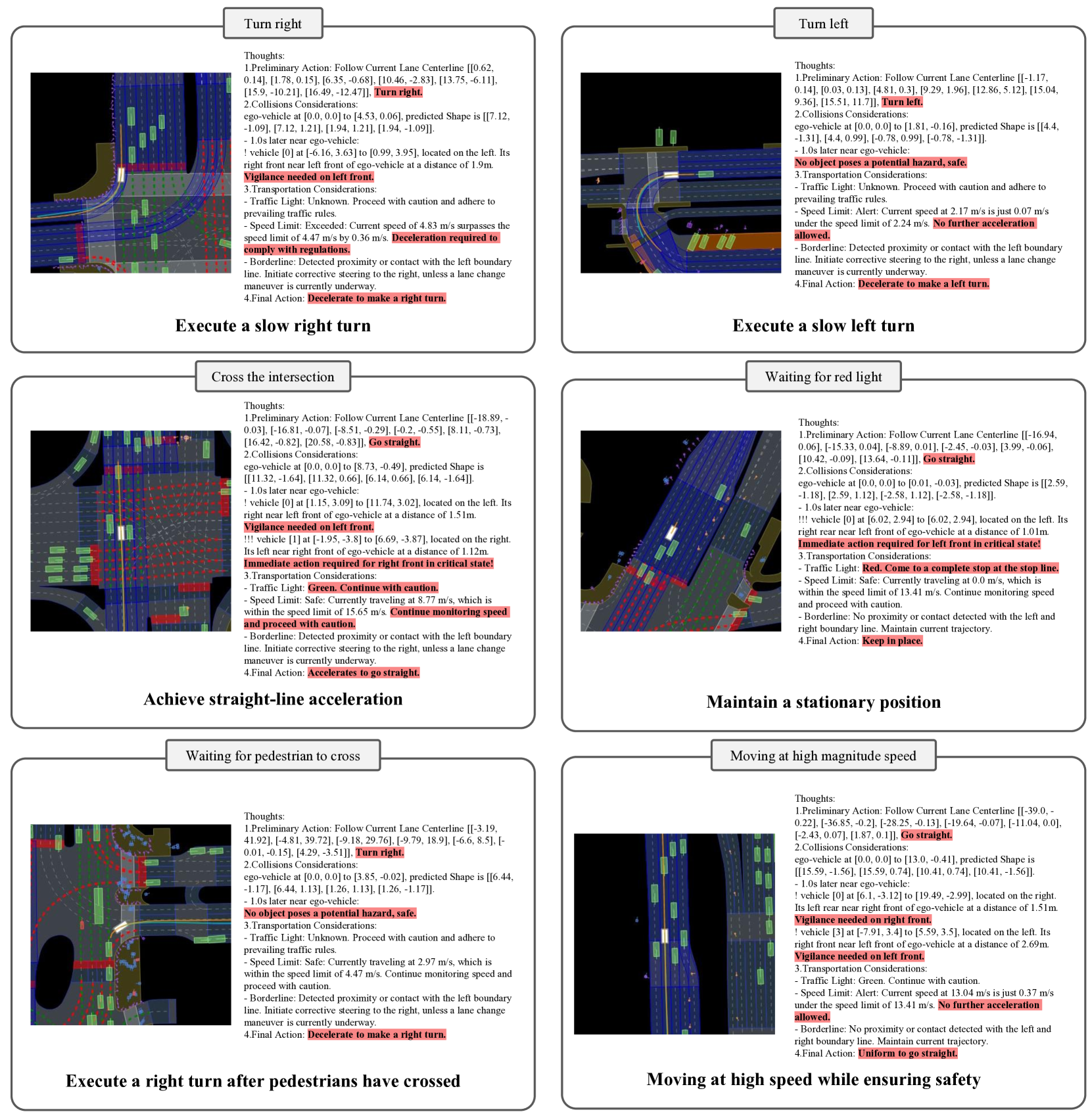 Turn right

Thoughts:
1.Preliminary Action: Follow Current Lane Centerline [[0.62, 0.14], [1.78, 0.15], [6.35, -0.68], [10.46, -2.83], [13.75, -6.11], [15.9, -10.21], [16.49, -12.47]]. Turn right.
2.Collisions Considerations:
ego-vehicle at [0.0, 0.0] to [4.53, 0.06], predicted Shape is [[7.12, -1.09], [7.12, 1.21], [1.94, 1.21], [1.94, -1.09]].
- 1.0s later near ego-vehicle:
! vehicle [0] at [-6.16, 3.63] to [0.99, 3.95], located on the left. Its right front near left front of ego-vehicle at a distance of 1.9m.
Vigilance needed on left front.
3.Transportation Considerations:
- Traffic Light: Unknown. Proceed with caution and adhere to prevailing traffic rules.
- Speed Limit: Exceeded: Current speed of 4.83 m/s surpasses the speed limit of 4.47 m/s by 0.36 m/s. Deceleration required to comply with regulations.
- Borderline: Detected proximity or contact with the left boundary line. Initiate corrective steering to the right, unless a lane change maneuver is currently underway.
4.Final Action: Decelerate to make a right turn.

Execute a slow right turn

Turn left

Thoughts:
1.Preliminary Action: Follow Current Lane Centerline [[-1.17, 0.14], [0.03, 0.13], [4.81, 0.3], [9.29, 1.96], [12.86, 5.12], [15.04, 9.36], [15.51, 11.7]]. Turn left.
2.Collisions Considerations:
ego-vehicle at [0.0, 0.0] to [1.81, -0.16], predicted Shape is [[4.4, -1.31], [4.4, 0.99], [-0.78, 0.99], [-0.78, -1.31]].
- 1.0s later near ego-vehicle:
No object poses a potential hazard, safe.
3.Transportation Considerations:
- Traffic Light: Unknown. Proceed with caution and adhere to prevailing traffic rules.
- Speed Limit: Alert: Current speed at 2.17 m/s is just 0.07 m/s under the speed limit of 2.24 m/s. No further acceleration allowed.
- Borderline: Detected proximity or contact with the left boundary line. Initiate corrective steering to the right, unless a lane change maneuver is currently underway.
4.Final Action: Decelerate to make a left turn.

Execute a slow left turn

Cross the intersection

Thoughts:
1.Preliminary Action: Follow Current Lane Centerline [[-18.89, -0.03], [-16.81, -0.07], [-8.51, -0.29], [-0.2, -0.55], [8.11, -0.73], [16.42, -0.82], [20.58, -0.83]]. Go straight.
2.Collisions Considerations:
ego-vehicle at [0.0, 0.0] to [8.73, -0.49], predicted Shape is [[11.32, -1.64], [11.32, 0.66], [6.14, 0.66], [6.14, -1.64]].
- 1.0s later near ego-vehicle:
! vehicle [0] at [1.15, 3.09] to [11.74, 3.02], located on the left. Its right near left front of ego-vehicle at a distance of 1.51m.
Vigilance needed on left front.
!!! vehicle [1] at [-1.95, -3.8] to [6.69, -3.87], located on the right. Its left near right front of ego-vehicle at a distance of 1.12m.
Immediate action required for right front in critical state!
3.Transportation Considerations:
- Traffic Light: Green. Continue with caution.
- Speed Limit: Safe: Currently traveling at 8.77 m/s, which is within the speed limit of 15.65 m/s. Continue monitoring speed and proceed with caution.
- Borderline: Detected proximity or contact with the left boundary line. Initiate corrective steering to the right, unless a lane change maneuver is currently underway.
4.Final Action: Accelerates to go straight.

Achieve straight-line acceleration

Waiting for red light

Thoughts:
1.Preliminary Action: Follow Current Lane Centerline [[-16.94, 0.06], [-15.33, 0.04], [-8.89, 0.01], [-2.45, -0.03], [3.99, -0.06], [10.42, -0.09], [13.64, -0.11]]. Go straight.
2.Collisions Considerations:
ego-vehicle at [0.0, 0.0] to [0.01, -0.03], predicted Shape is [[2.59, -1.18], [2.59, 1.12], [-2.58, 1.12], [-2.58, -1.18]].
- 1.0s later near ego-vehicle:
!!! vehicle [0] at [6.02, 2.94] to [6.02, 2.94], located on the left. Its right rear near left front of ego-vehicle at a distance of 1.01m.
Immediate action required for left front in critical state!
3.Transportation Considerations:
- Traffic Light: Red. Come to a complete stop at the stop line.
- Speed Limit: Safe: Currently traveling at 0.0 m/s, which is within the speed limit of 13.41 m/s. Continue monitoring speed and proceed with caution.
- Borderline: No proximity or contact detected with the left and right boundary line. Maintain current trajectory.
4.Final Action: Keep in place.

Maintain a stationary position

Waiting for pedestrian to cross

Thoughts:
1.Preliminary Action: Follow Current Lane Centerline [[-3.19, 41.92], [-4.81, 39.72], [-9.18, 29.76], [-9.79, 18.9], [-6.6, 8.5], [-0.01, -0.15], [4.29, -3.51]]. Turn right.
2.Collisions Considerations:
ego-vehicle at [0.0, 0.0] to [3.85, -0.02], predicted Shape is [[6.44, -1.17], [6.44, 1.13], [1.26, 1.13], [1.26, -1.17]].
- 1.0s later near ego-vehicle:
No object poses a potential hazard, safe.
3.Transportation Considerations:
- Traffic Light: Unknown. Proceed with caution and adhere to prevailing traffic rules.
- Speed Limit: Safe: Currently traveling at 2.97 m/s, which is within the speed limit of 4.47 m/s. Continue monitoring speed and proceed with caution.
- Borderline: Detected proximity or contact with the left boundary line. Initiate corrective steering to the right, unless a lane change maneuver is currently underway.
4.Final Action: Decelerate to make a right turn.

Execute a right turn after pedestrians have crossed

Moving at high magnitude speed

Thoughts:
1.Preliminary Action: Follow Current Lane Centerline [[-39.0, -0.22], [-36.85, -0.2], [-28.25, -0.13], [-19.64, -0.07], [-11.04, 0.0], [-2.43, 0.07], [1.87, 0.1]]. Go straight.
2.Collisions Considerations:
ego-vehicle at [0.0, 0.0] to [13.0, -0.41], predicted Shape is [[15.59, -1.56], [15.59, 0.74], [10.41, 0.74], [10.41, -1.56]].
- 1.0s later near ego-vehicle:
! vehicle [0] at [6.1, -3.12] to [19.49, -2.99], located on the right. Its left rear near right front of ego-vehicle at a distance of 1.51m.
Vigilance needed on right front.
! vehicle [3] at [-7.91, 3.4] to [5.59, 3.5], located on the left. Its right front near left front of ego-vehicle at a distance of 2.69m.
Vigilance needed on left front.
3.Transportation Considerations:
- Traffic Light: Green. Continue with caution.
- Speed Limit: Alert: Current speed at 13.04 m/s is just 0.37 m/s under the speed limit of 13.41 m/s. No further acceleration allowed.
- Borderline: No proximity or contact detected with the left and right boundary line. Maintain current trajectory.
4.Final Action: Uniform to go straight.

Moving at high speed while ensuring safety