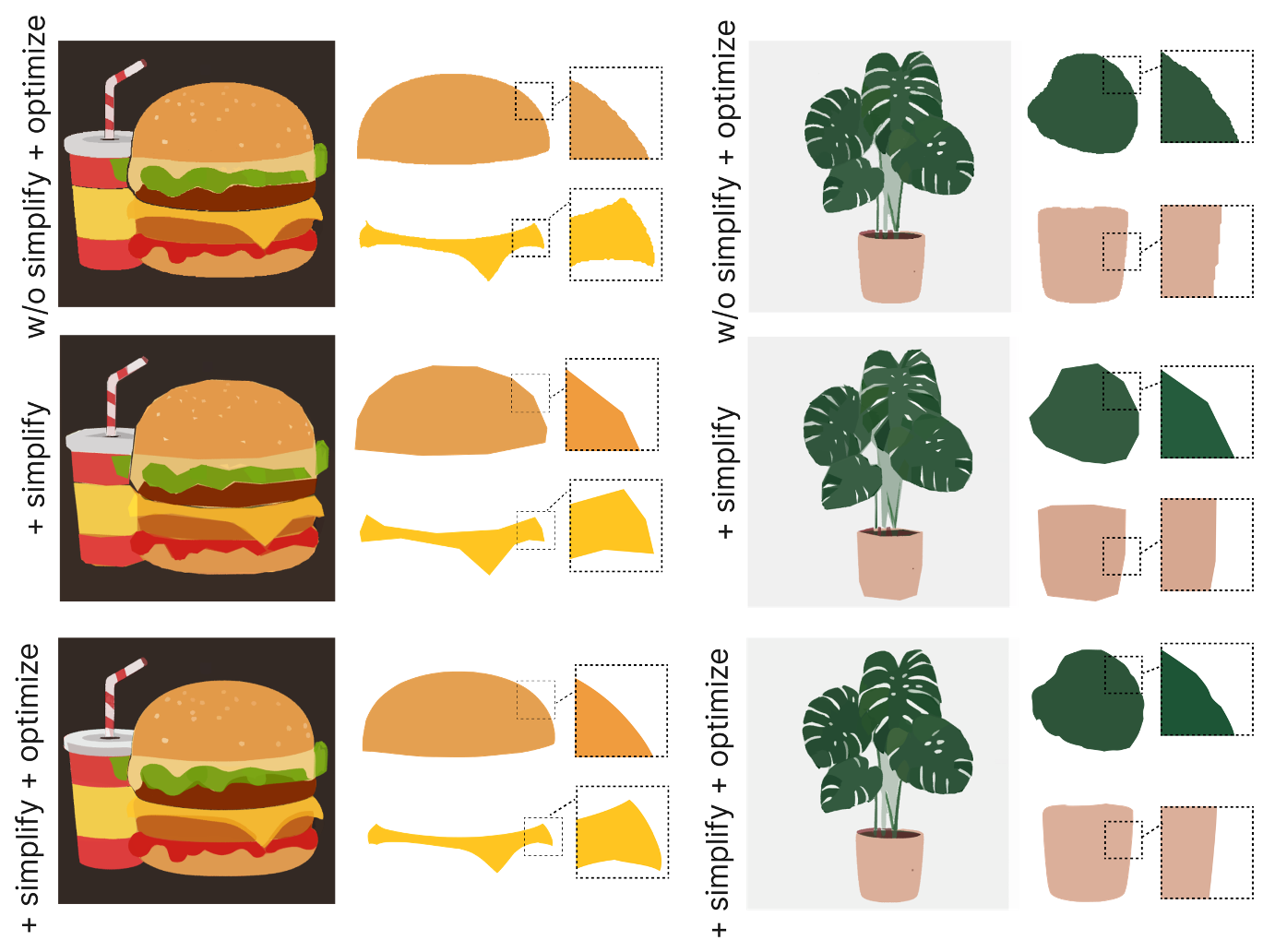 w/o simplify + optimize

+ simplify

+ simplify + optimize

w/o simplify + optimize

+ simplify

+ simplify + optimize