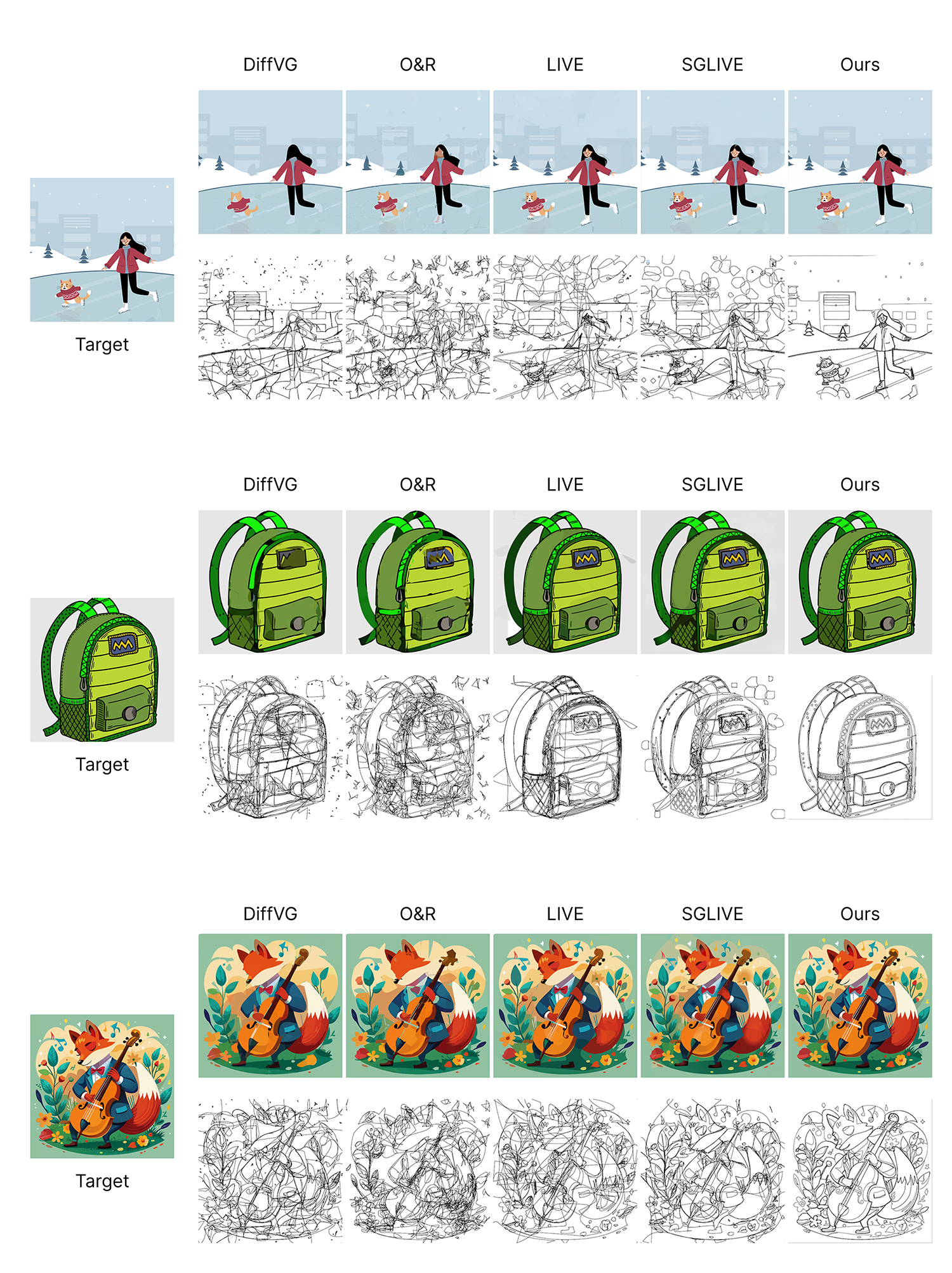 DiffVG O&R LIVE SGLIVE Ours

Target

DiffVG O&R LIVE SGLIVE Ours

Target

DiffVG O&R LIVE SGLIVE Ours

Target