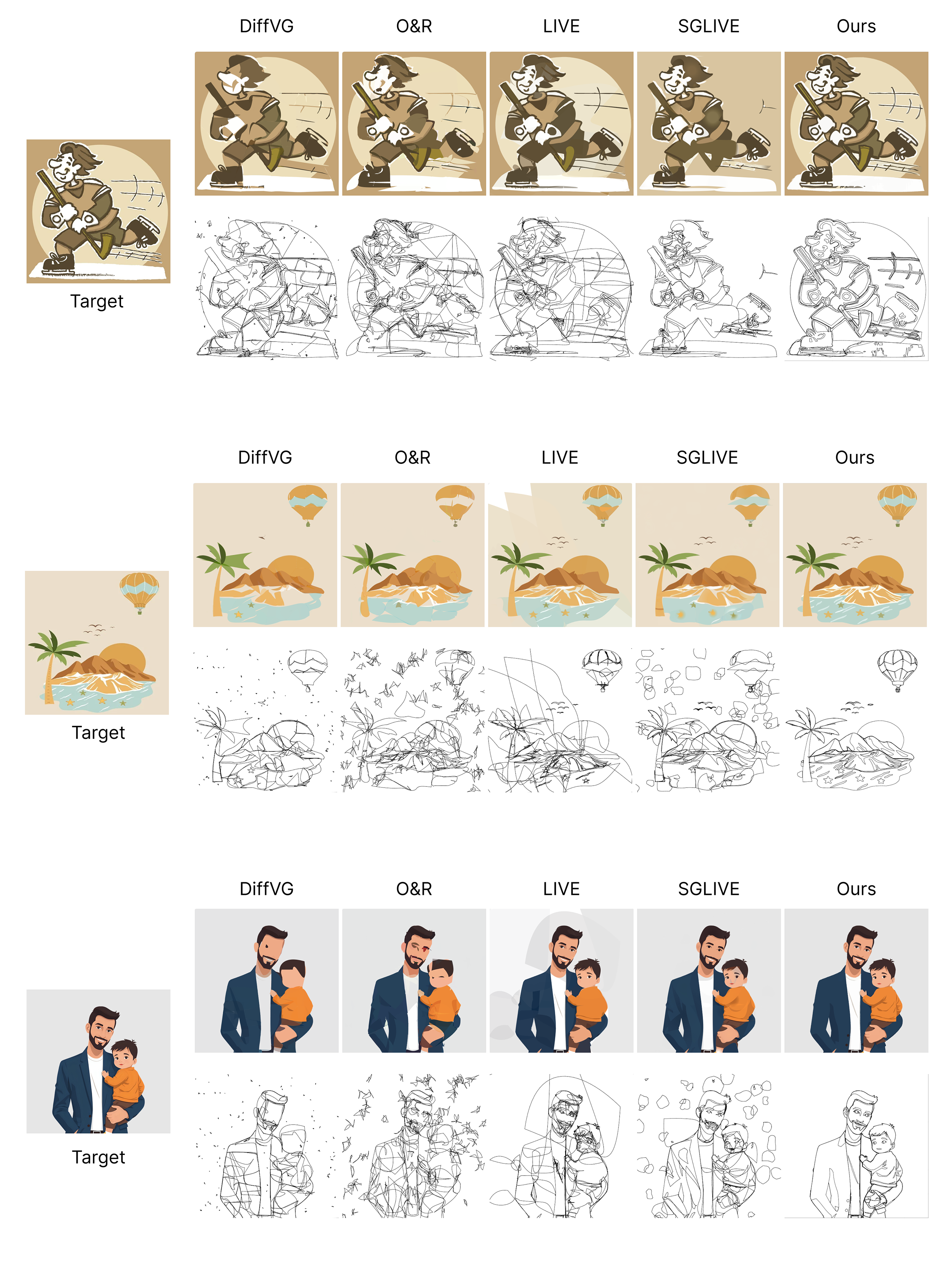 DiffVG O&R LIVE SGLIVE Ours

Target

DiffVG O&R LIVE SGLIVE Ours

Target

DiffVG O&R LIVE SGLIVE Ours

Target