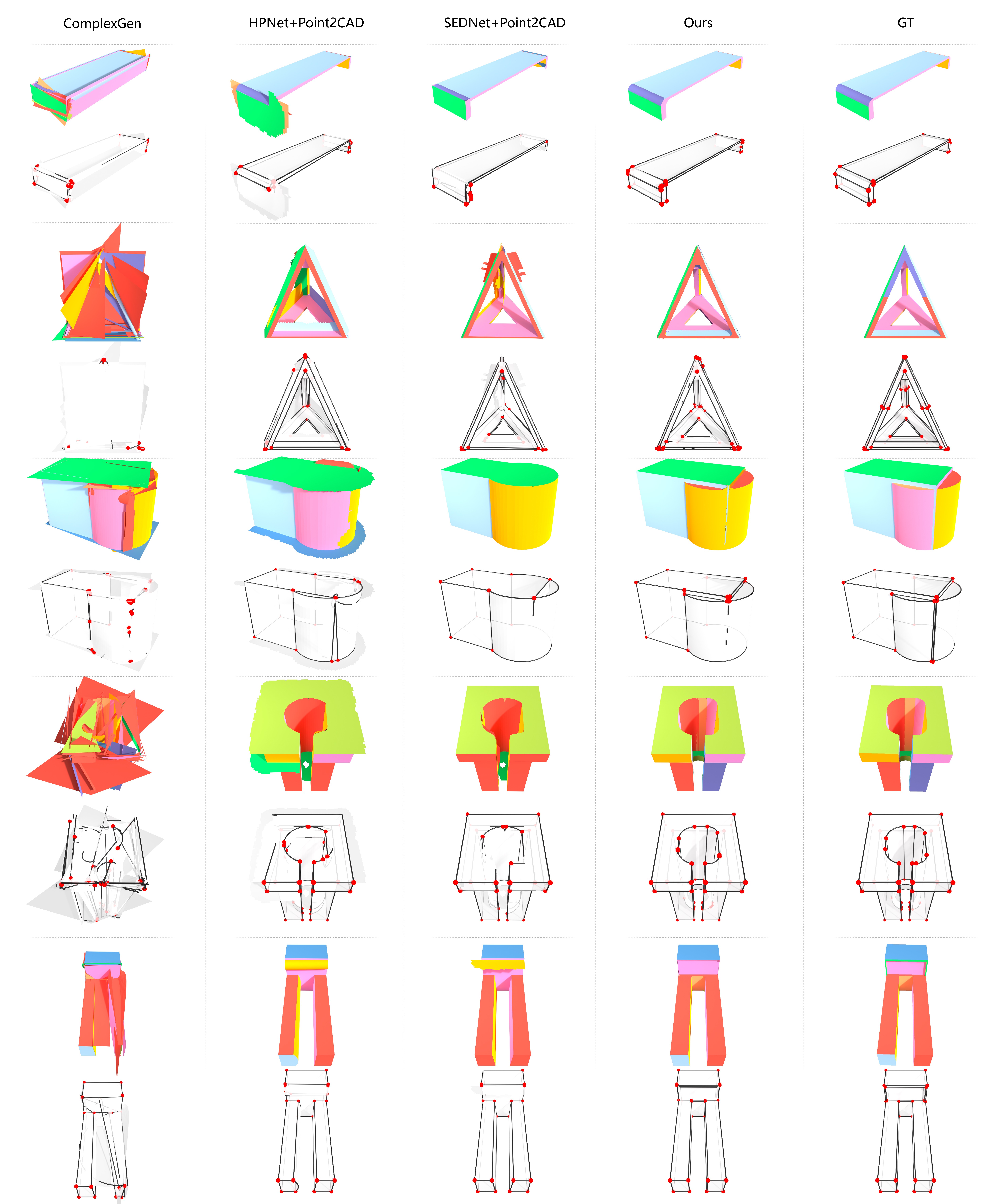 ComplexGen HPNet+Point2CAD SEDNet+Point2CAD Ours GT