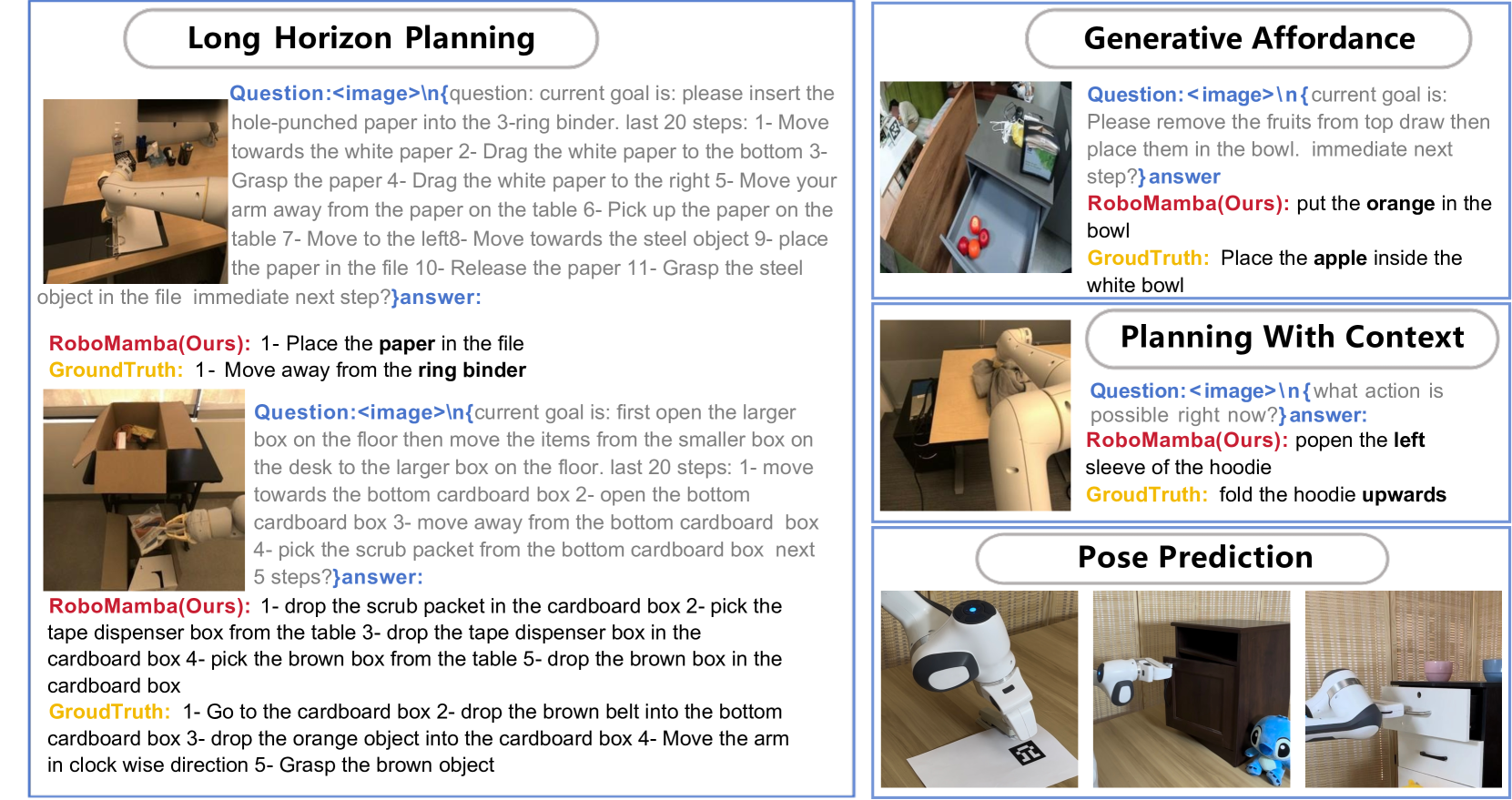 Long Horizon Planning

Question:<image>\n{question: current goal is: please insert the hole-punched paper into the 3-ring binder. last 20 steps: 1- Move towards the white paper 2- Drag the white paper to the bottom 3- Grasp the paper 4- Drag the white paper to the right 5- Move your arm away from the paper on the table 6- Pick up the paper on the table 7- Move to the left8- Move towards the steel object 9- place the paper in the file 10- Release the paper 11- Grasp the steel object in the file immediate next step?}answer:

RoboMamba(Ours): 1- Place the paper in the file
GroundTruth: 1- Move away from the ring binder

Question:<image>\n{current goal is: first open the larger box on the floor then move the items from the smaller box on the desk to the larger box on the floor. last 20 steps: 1- move towards the bottom cardboard box 2- open the bottom cardboard box 3- move away from the bottom cardboard box 4- pick the scrub packet from the bottom cardboard box next 5 steps?}answer:
RoboMamba(Ours): 1- drop the scrub packet in the cardboard box 2- pick the tape dispenser box from the table 3- drop the tape dispenser box in the cardboard box 4- pick the brown box from the table 5- drop the brown box in the cardboard box
GroudTruth: 1- Go to the cardboard box 2- drop the brown belt into the bottom cardboard box 3- drop the orange object into the cardboard box 4- Move the arm in clock wise direction 5- Grasp the brown object

Generative Affordance

Question:<image>\n{current goal is: Please remove the fruits from top draw then place them in the bowl. immediate next step?}answer
RoboMamba(Ours): put the orange in the bowl
GroudTruth: Place the apple inside the white bowl

Planning With Context

Question:<image>\n{what action is possible right now?}answer:
RoboMamba(Ours): popen the left sleeve of the hoodie
GroudTruth: fold the hoodie upwards

Pose Prediction