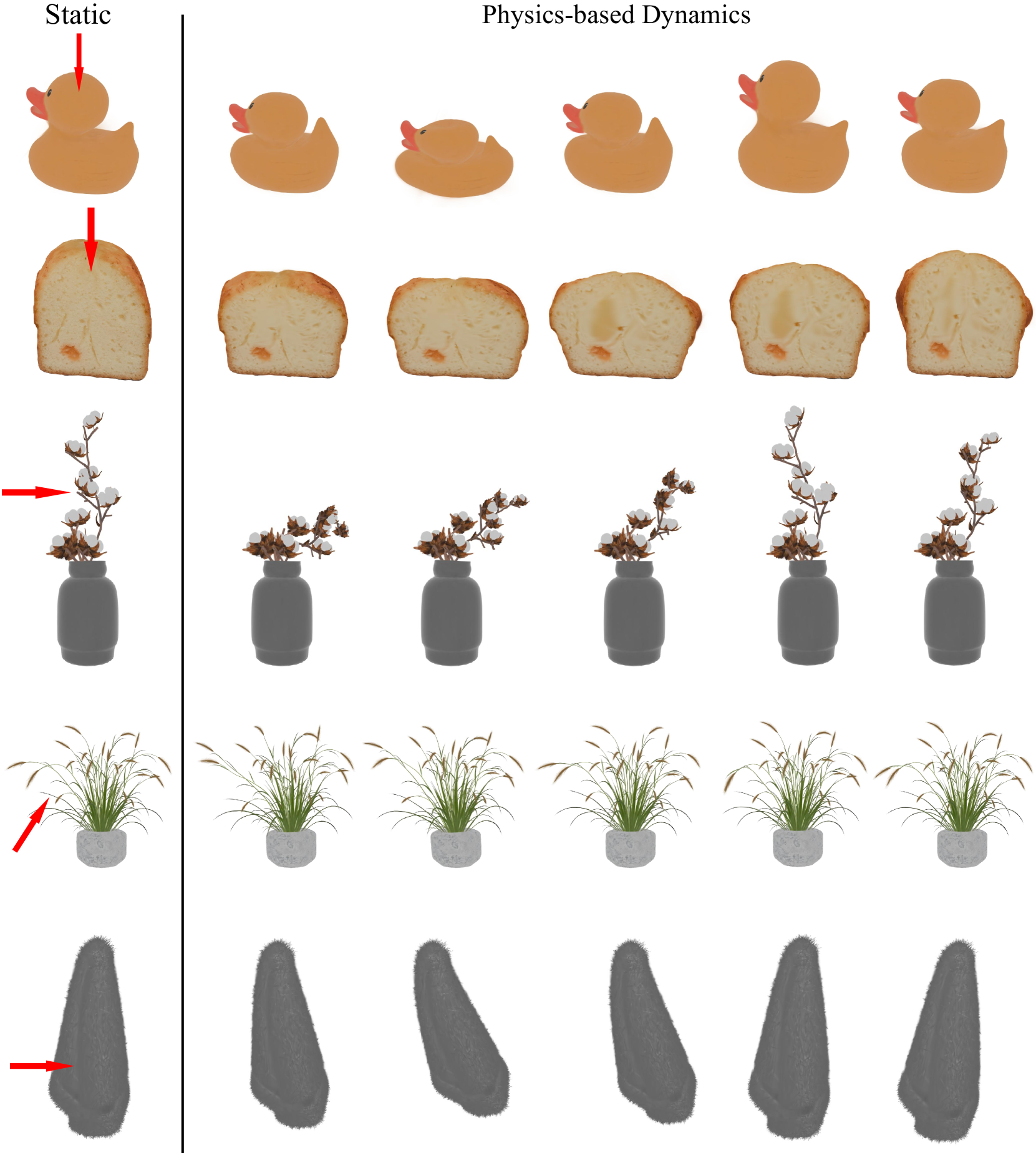 Static

Physics-based Dynamics