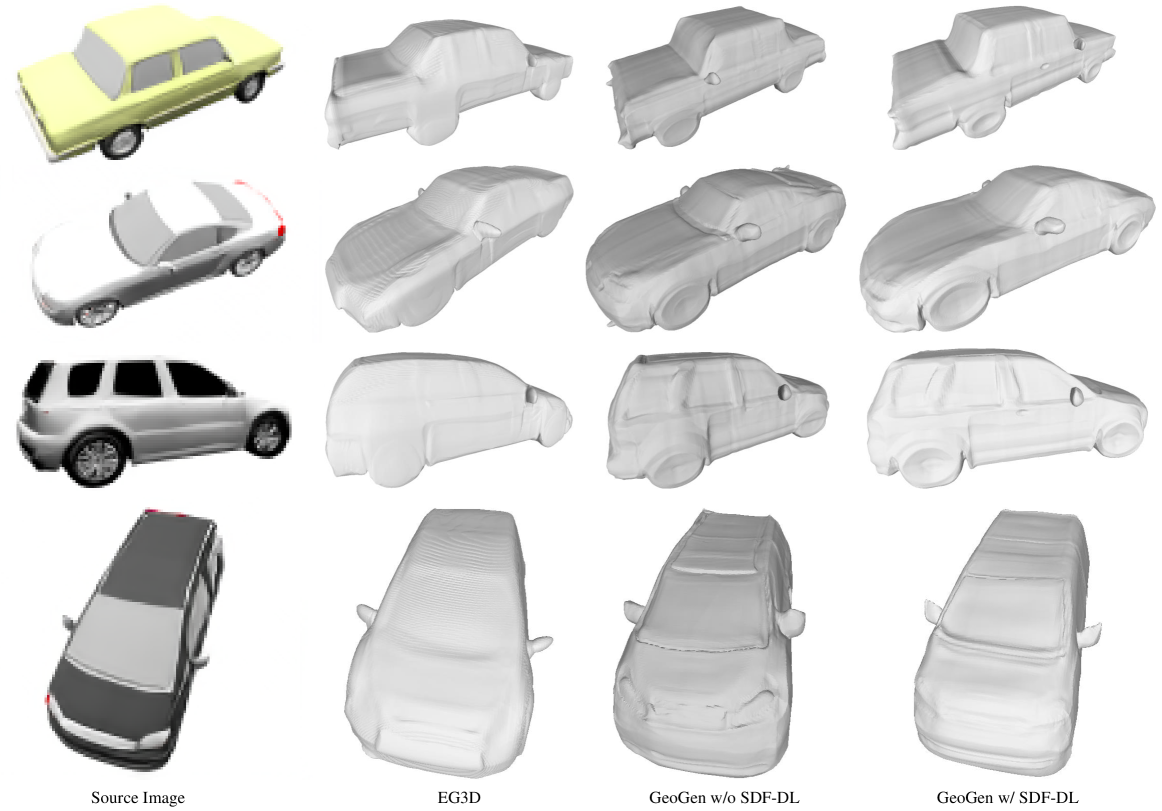 Source Image

EG3D

GeoGen w/o SDF-DL

GeoGen w/ SDF-DL