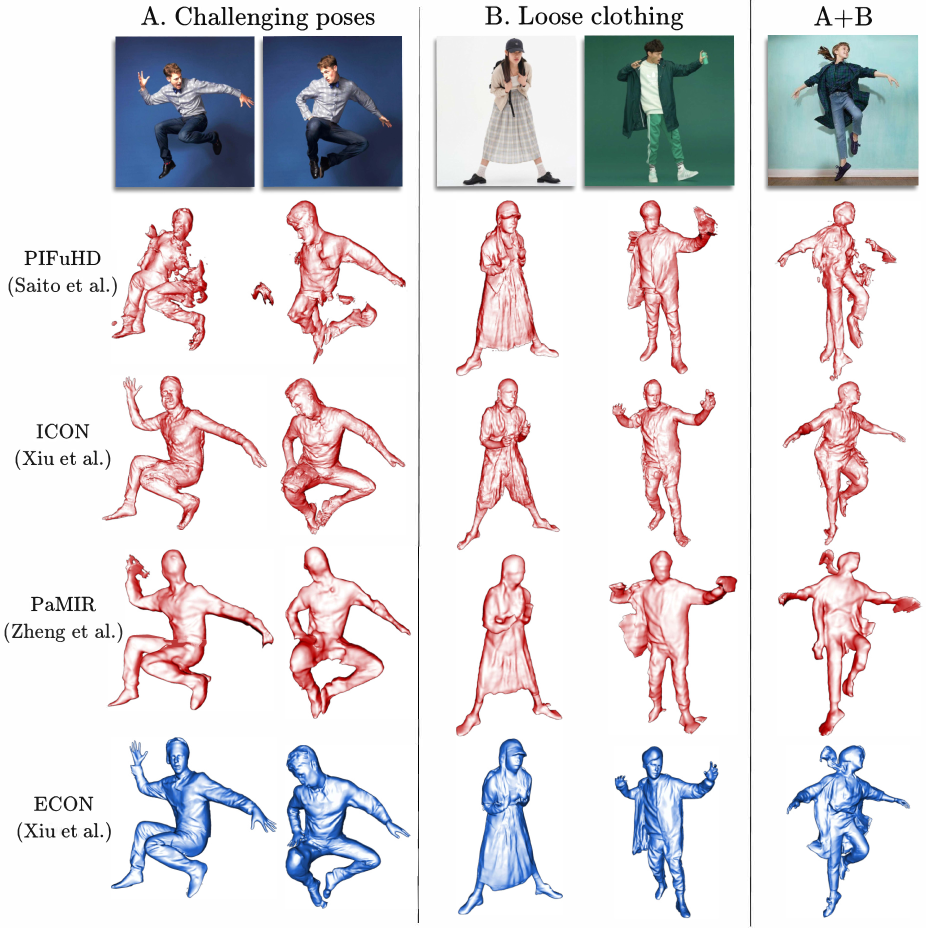 A. Challenging poses

B. Loose clothing

A+B

PIFuHD
(Saito et al.)

ICON
(Xiu et al.)

PaMIR
(Zheng et al.)

ECON
(Xiu et al.)