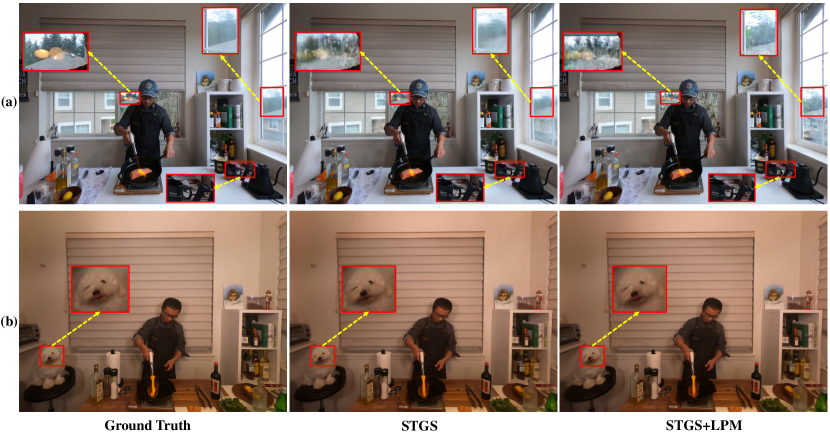 (a)

(b)

Ground Truth

STGS

STGS+LPM