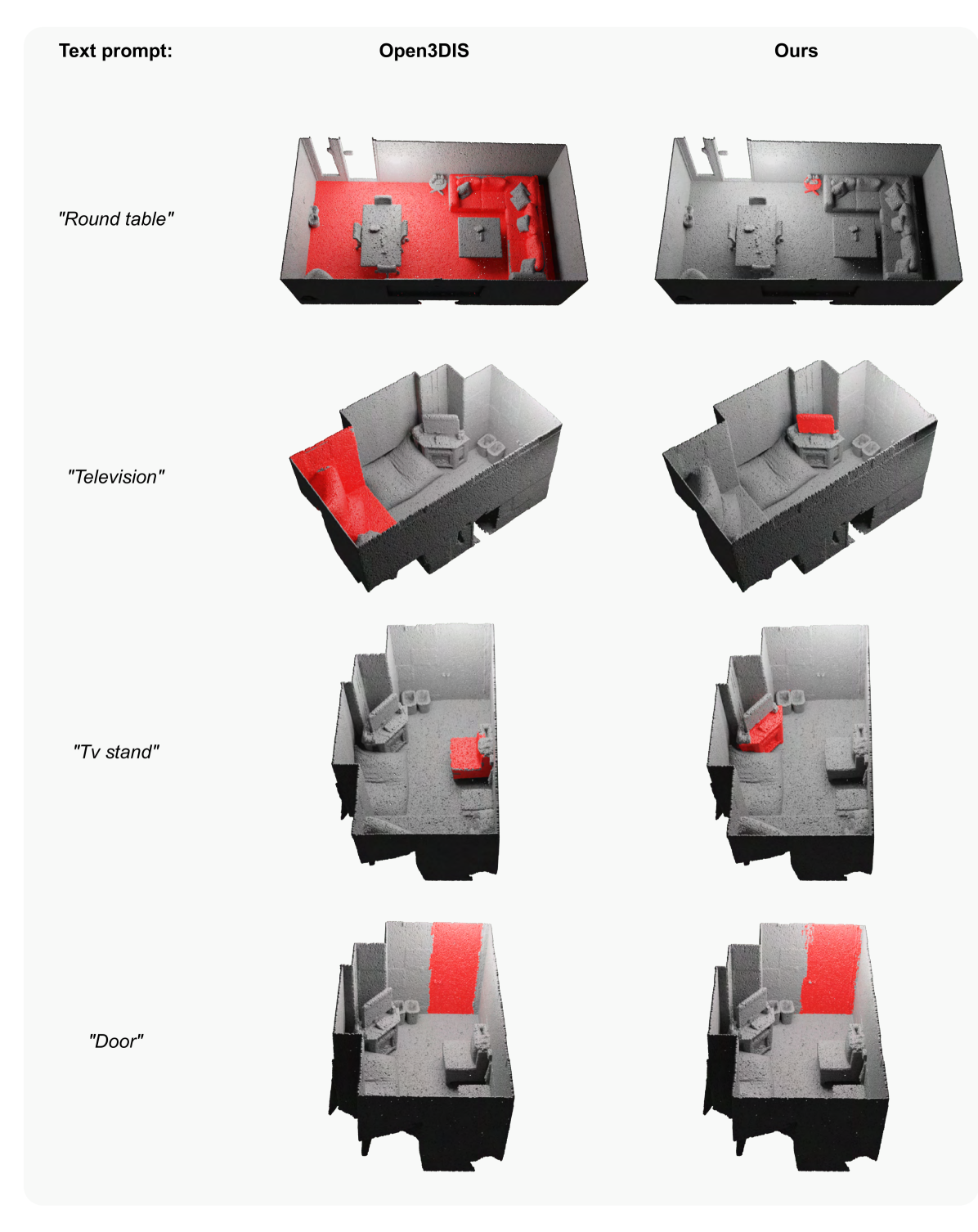 Text prompt: Open3DIS Ours

"Round table"

"Television"

"Tv stand"

"Door"