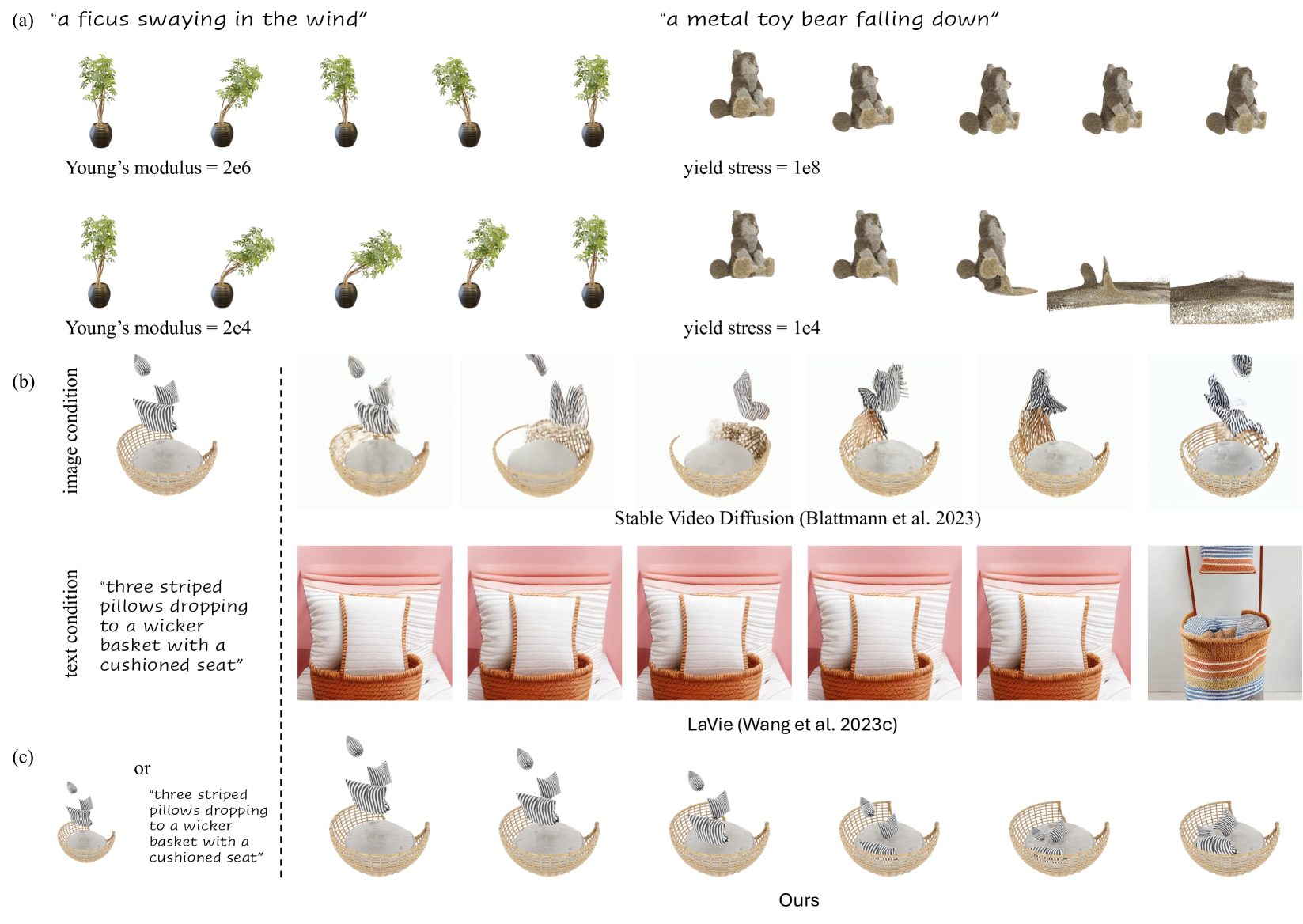 (a) "a ficus swaying in the wind"

"a metal toy bear falling down"

Young's modulus = 2e6

yield stress = 1e8

Young's modulus = 2e4

yield stress = 1e4

(b)

image condition

Stable Video Diffusion (Blattmann et al. 2023)

text condition

"three striped pillows dropping to a wicker basket with a cushioned seat"

LaVie (Wang et al. 2023c)

(c)

or

"three striped pillows dropping to a wicker basket with a cushioned seat"

Ours