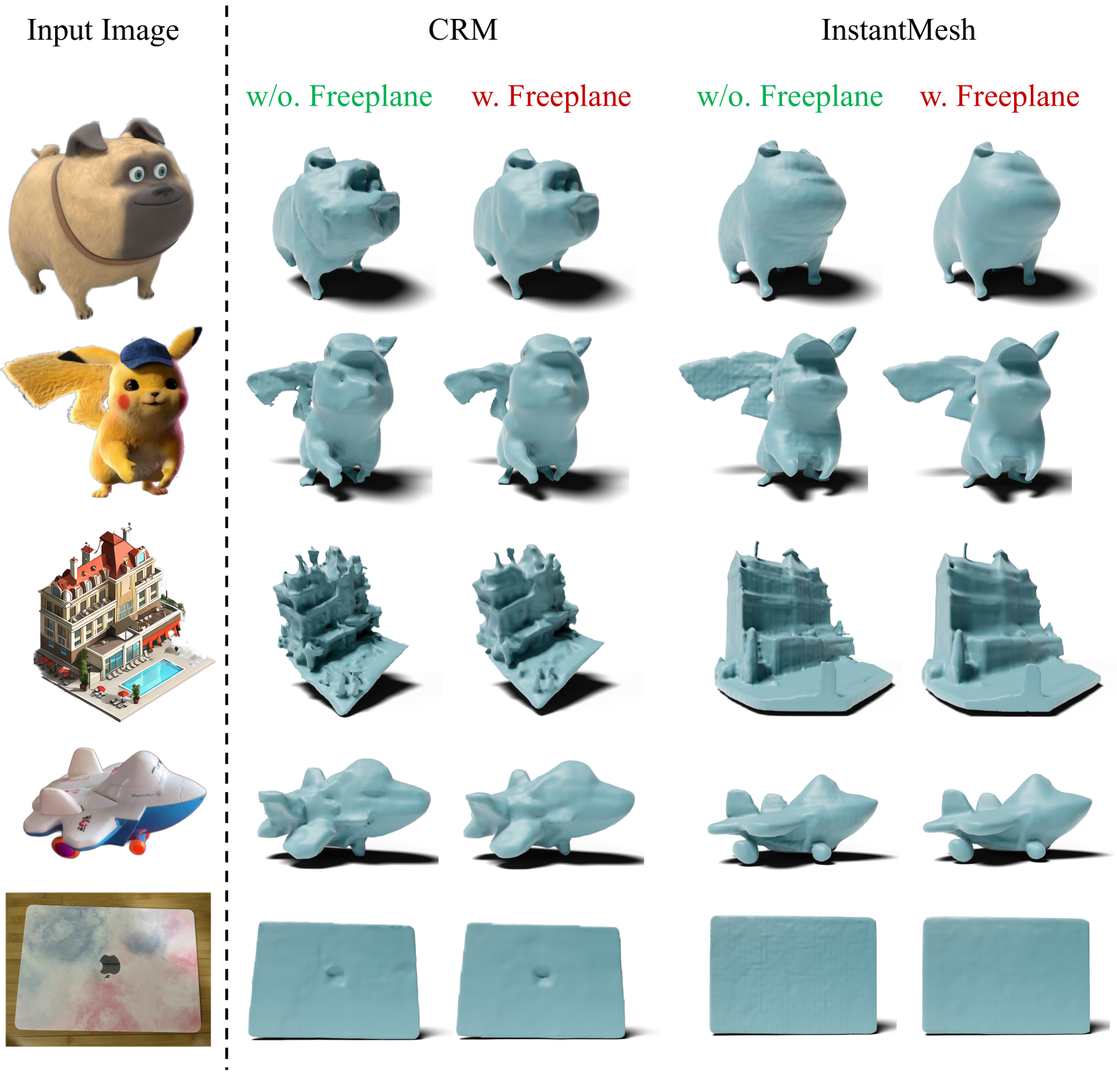 Input Image

CRM

InstantMesh

w/o. Freeplane

w. Freeplane

w/o. Freeplane

w. Freeplane