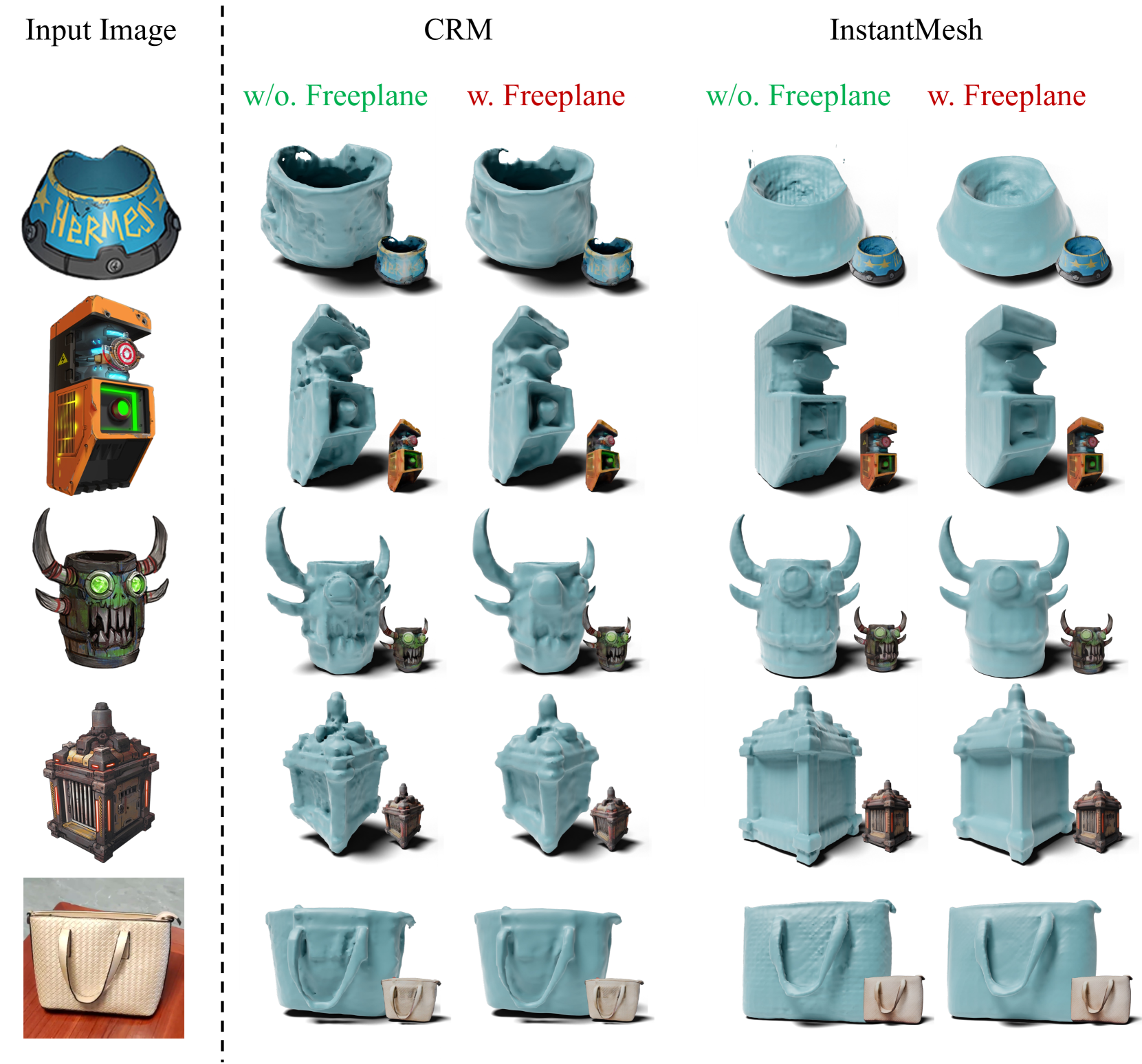 Input Image

CRM

InstantMesh

w/o. Freeplane w. Freeplane w/o. Freeplane w. Freeplane

HERMES