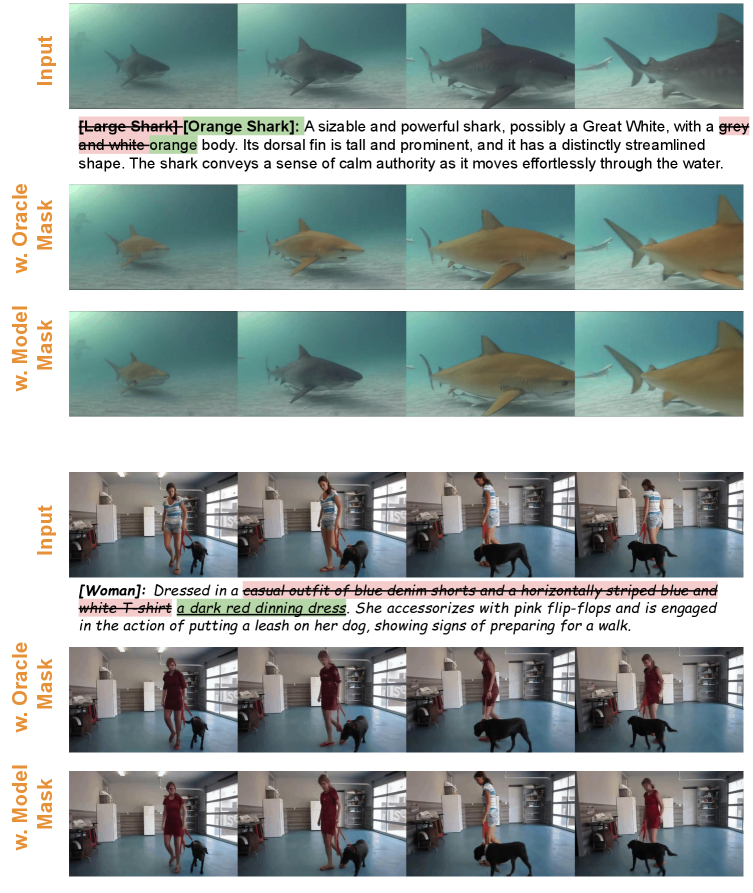 Input

[Large Shark] [Orange Shark]: A sizable and powerful shark, possibly a Great White, with a grey and white orange body. Its dorsal fin is tall and prominent, and it has a distinctly streamlined shape. The shark conveys a sense of calm authority as it moves effortlessly through the water.

w. Oracle Mask

w. Model Mask

Input

[Woman]: Dressed in a casual outfit of blue denim shorts and a horizontally striped blue and white T-shirt a dark red dinning dress. She accessorizes with pink flip-flops and is engaged in the action of putting a leash on her dog, showing signs of preparing for a walk.

w. Oracle Mask

w. Model Mask